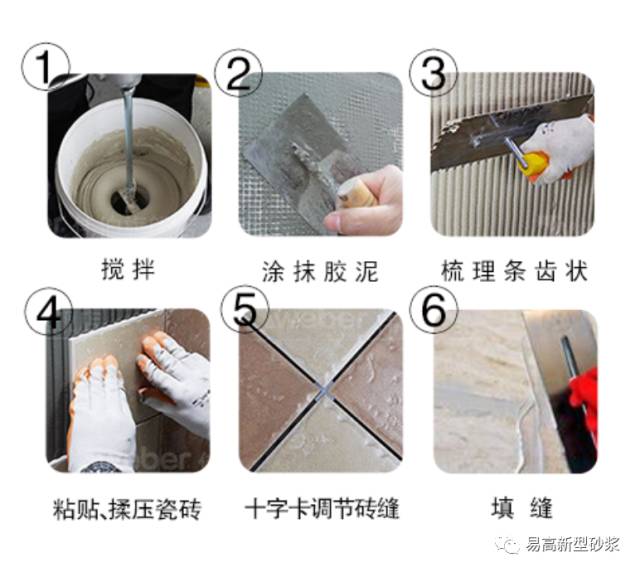 ①
搅拌

②
涂抹胶泥

③
梳理条齿状

④
粘贴、揉压瓷砖

⑤
十字卡调节砖缝

⑥
填缝

易高新型砂浆