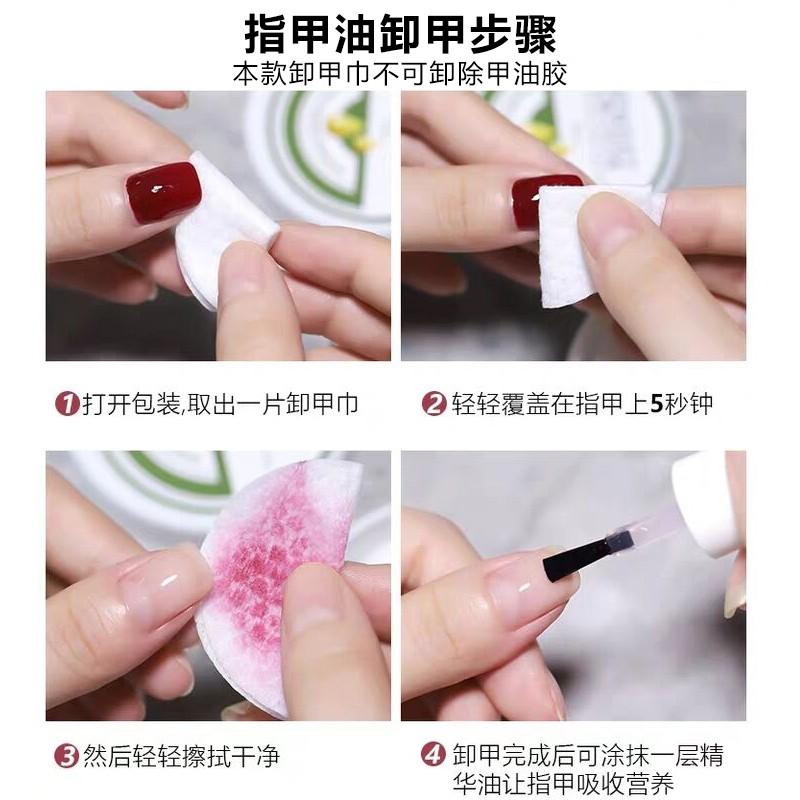 指甲油卸甲步骤
本款卸甲巾不可卸除甲油胶

1 打开包装,取出一片卸甲巾

2 轻轻覆盖在指甲上5秒钟

3 然后轻轻擦拭干净

4 卸甲完成后可涂抹一层精华油让指甲吸收营养