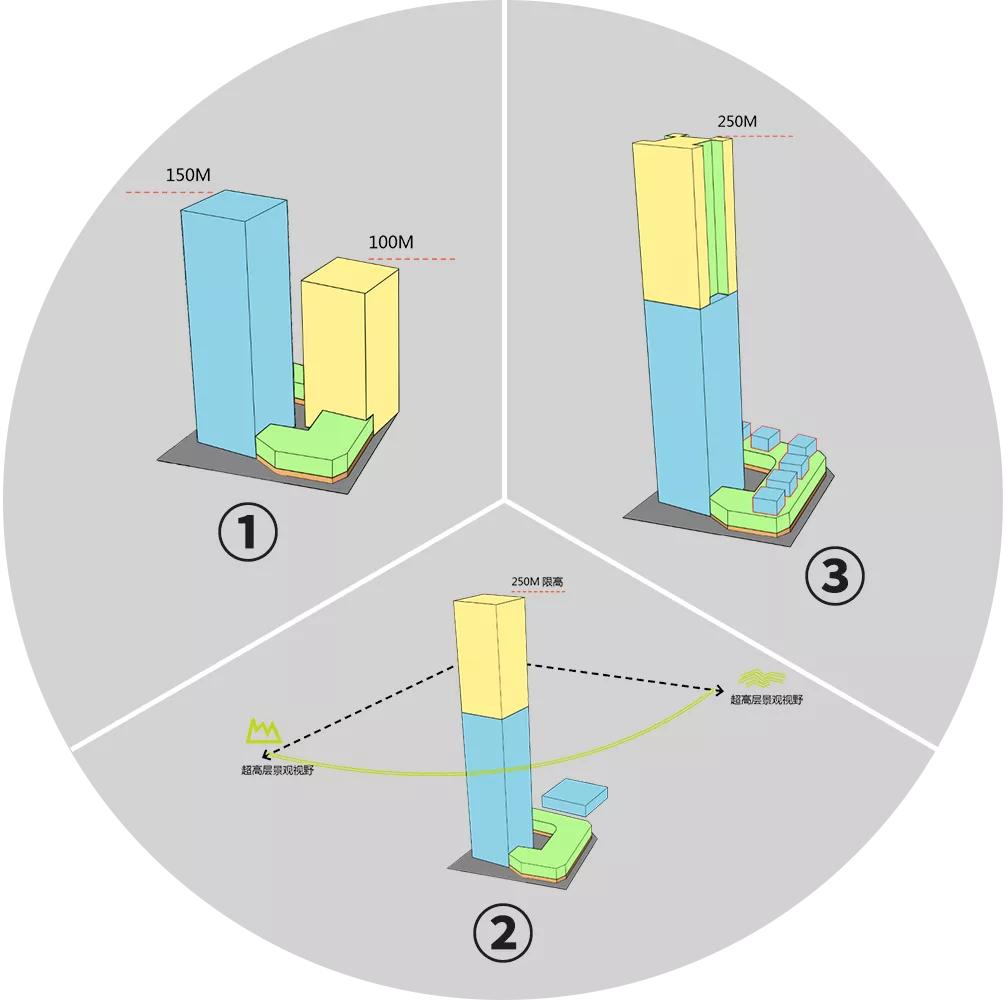 150M

100M

①

250M

③

250M 限高

超高层景观视野

超高层景观视野

②