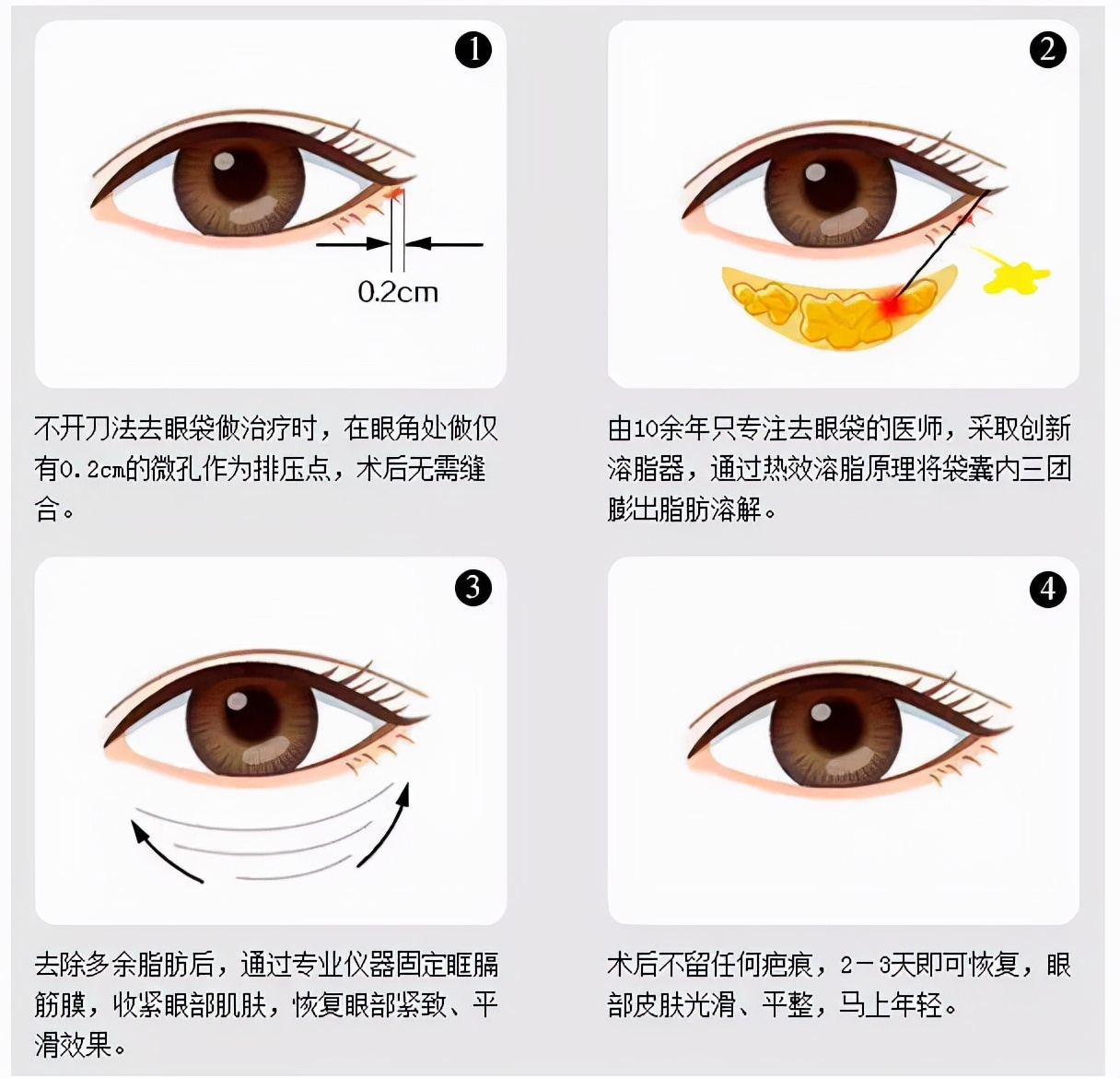 ❶

0.2cm

不开刀法去眼袋做治疗时，在眼角处做仅有0.2cm的微孔作为排压点，术后无需缝合。

❷

由10余年只专注去眼袋的医师，采取创新溶脂器，通过热效溶脂原理将袋囊内三团膨出脂肪溶解。

❸

去除多余脂肪后，通过专业仪器固定眶膈筋膜，收紧眼部肌肤，恢复眼部紧致、平滑效果。

❹

术后不留任何疤痕，2－3天即可恢复，眼部皮肤光滑、平整，马上年轻。