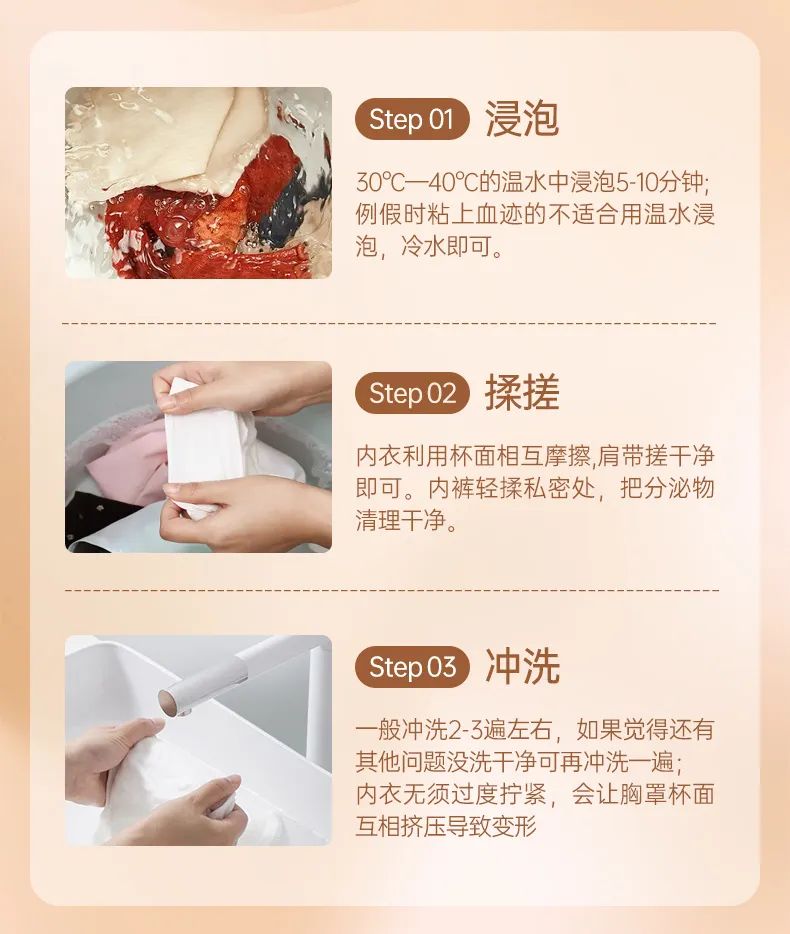 Step 01 浸泡

30℃—40℃的温水中浸泡5-10分钟;例假时粘上血迹的不适合用温水浸泡，冷水即可。

Step 02 揉搓

内衣利用杯面相互摩擦,肩带搓干净即可。内裤轻揉私密处，把分泌物清理干净。

Step 03 冲洗

一般冲洗2-3遍左右，如果觉得还有其他问题没洗干净可再冲洗一遍;内衣无须过度拧紧，会让胸罩杯面互相挤压导致变形