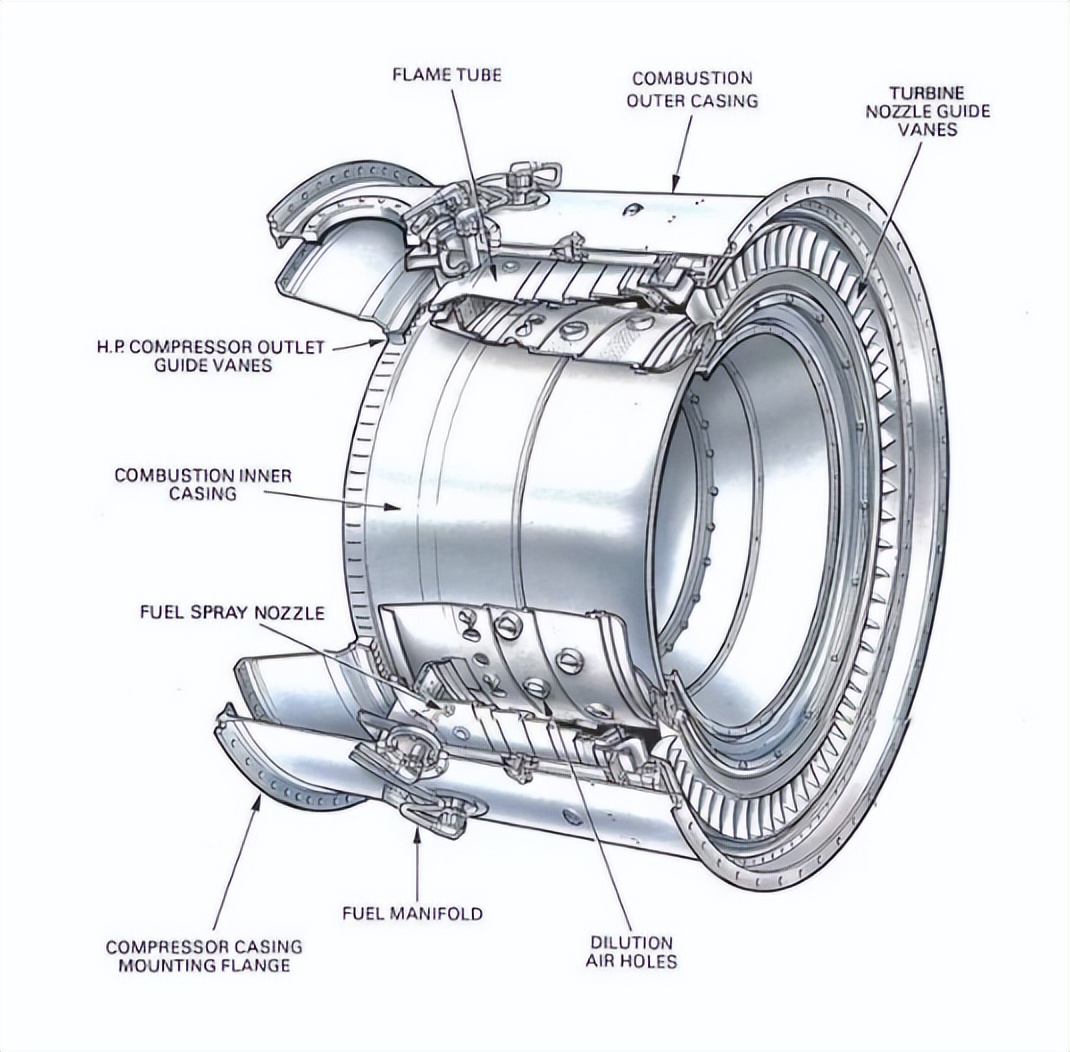 FLAME TUBE

COMBUSTION OUTER CASING

TURBINE NOZZLE GUIDE VANES

H.P. COMPRESSOR OUTLET GUIDE VANES

COMBUSTION INNER CASING

FUEL SPRAY NOZZLE

FUEL MANIFOLD

COMPRESSOR CASING MOUNTING FLANGE

DILUTION AIR HOLES