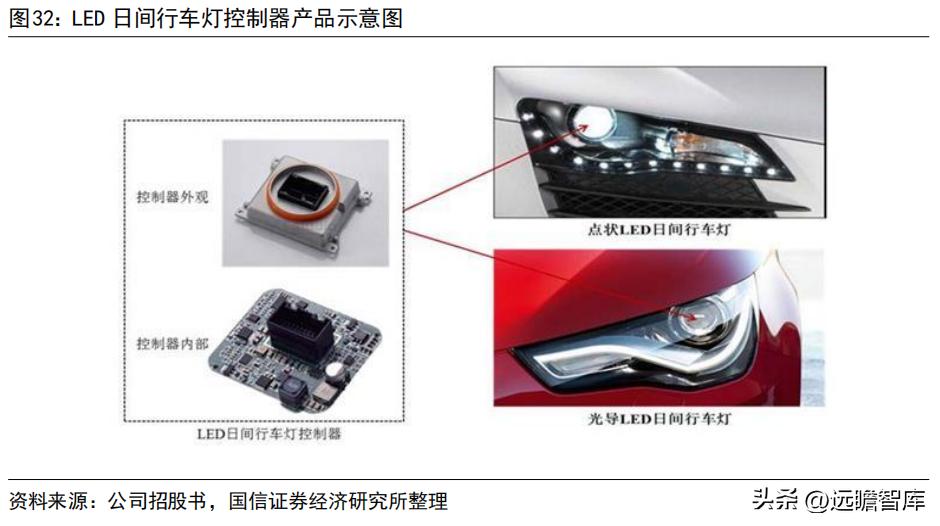 图32：LED 日间行车灯控制器产品示意图

控制器外观

控制器内部

LED日间行车灯控制器

点状LED日间行车灯

光导LED日间行车灯

资料来源：公司招股书，国信证券经济研究所整理

头条 @远瞻智库