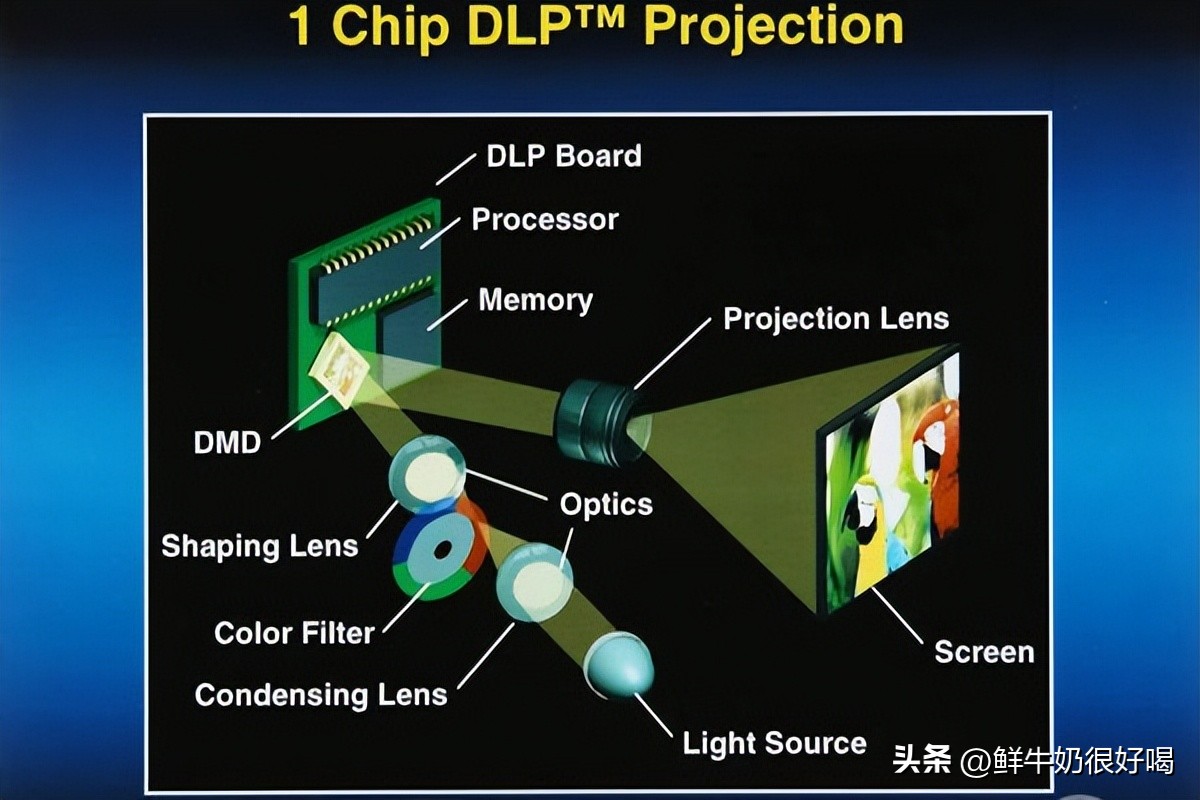 1 Chip DLP™ Projection

DLP Board
Processor
Memory
Projection Lens
DMD
Optics
Shaping Lens
Color Filter
Condensing Lens
Screen
Light Source

头条 @鲜牛奶很好喝