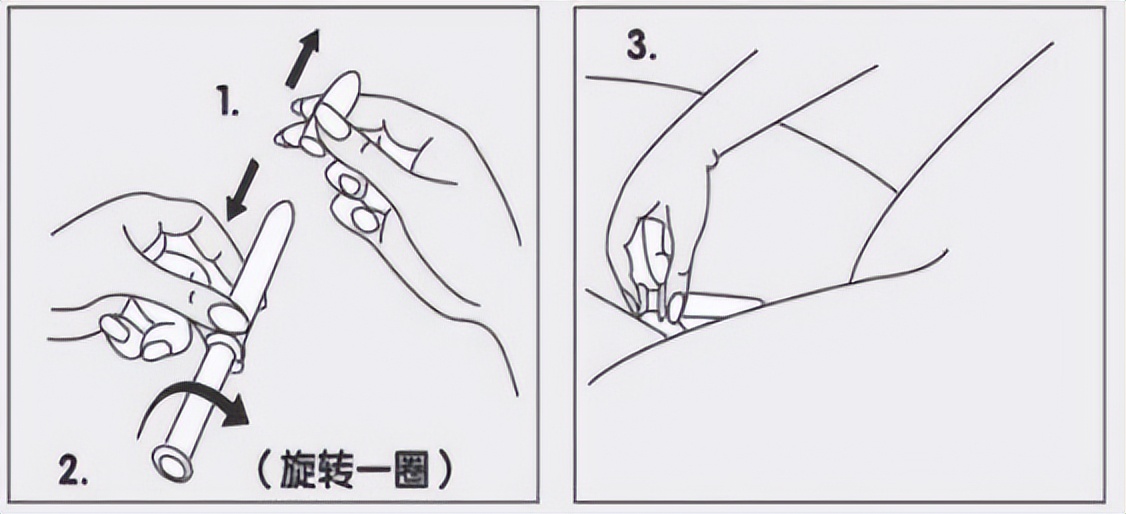 1.

2.

（旋转一圈）

3.