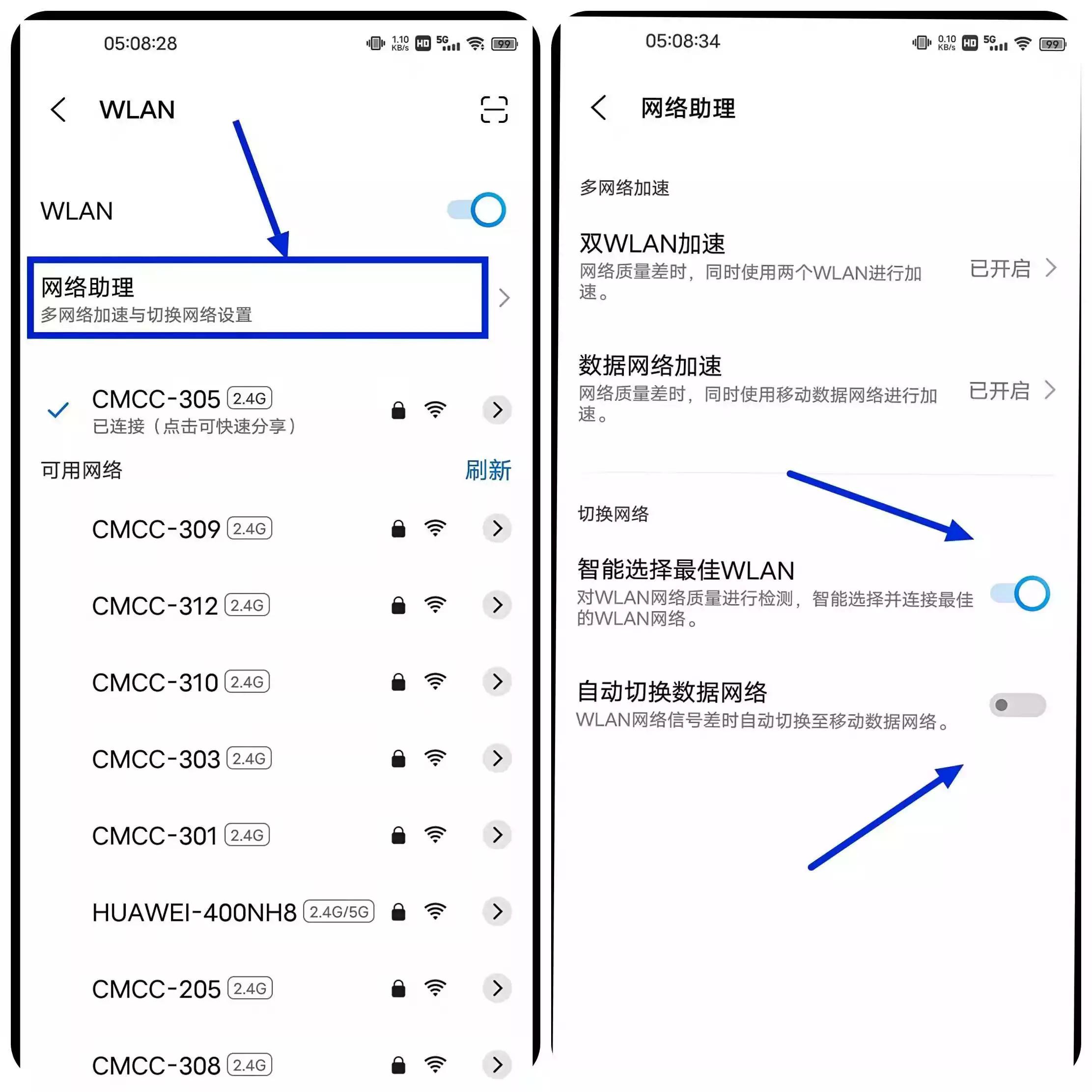 05:08:28

1.10 KB/s HD 5G 99

WLAN

WLAN

网络助理
多网络加速与切换网络设置

CMCC-305 2.4G
已连接（点击可快速分享）

可用网络 刷新

CMCC-309 2.4G

CMCC-312 2.4G

CMCC-310 2.4G

CMCC-303 2.4G

CMCC-301 2.4G

HUAWEI-400NH8 2.4G/5G

CMCC-205 2.4G

CMCC-308 2.4G

05:08:34

0.10 KB/s HD 5G 99

网络助理

多网络加速

双WLAN加速
网络质量差时，同时使用两个WLAN进行加速。
已开启

数据网络加速
网络质量差时，同时使用移动数据网络进行加速。
已开启

切换网络

智能选择最佳WLAN
对WLAN网络质量进行检测，智能选择并连接最佳的WLAN网络。

自动切换数据网络
WLAN网络信号差时自动切换至移动数据网络。