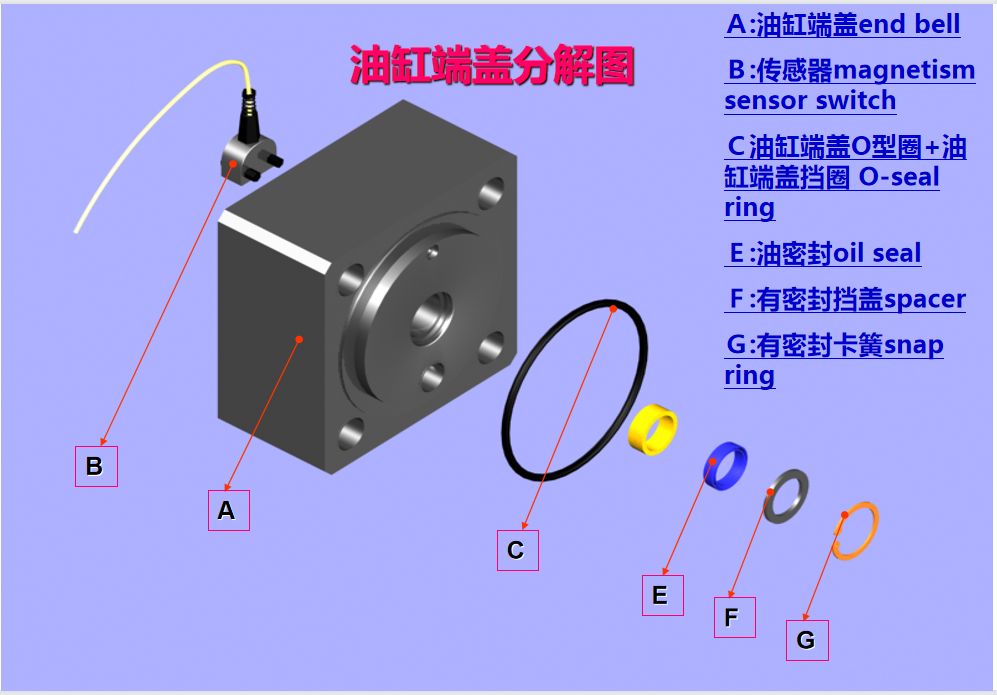 油缸端盖分解图

A:油缸端盖end bell

B:传感器magnetism sensor switch

C油缸端盖O型圈+油缸端盖挡圈 O-seal ring

E:油密封oil seal

F:有密封挡盖spacer

G:有密封卡簧snap ring

B

A

C

E

F

G