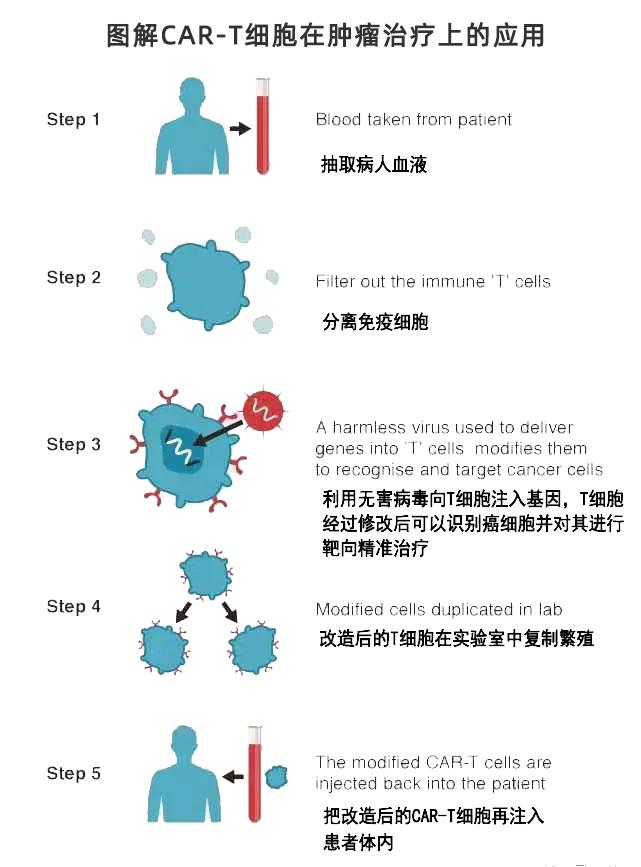 图解CAR-T细胞在肿瘤治疗上的应用

Step 1
Blood taken from patient
抽取病人血液

Step 2
Filter out the immune 'T' cells
分离免疫细胞

Step 3
A harmless virus used to deliver genes into 'T' cells modifies them to recognise and target cancer cells
利用无害病毒向T细胞注入基因，T细胞经过修改后可以识别癌细胞并对其进行靶向精准治疗

Step 4
Modified cells duplicated in lab
改造后的T细胞在实验室中复制繁殖

Step 5
The modified CAR-T cells are injected back into the patient
把改造后的CAR-T细胞再注入患者体内