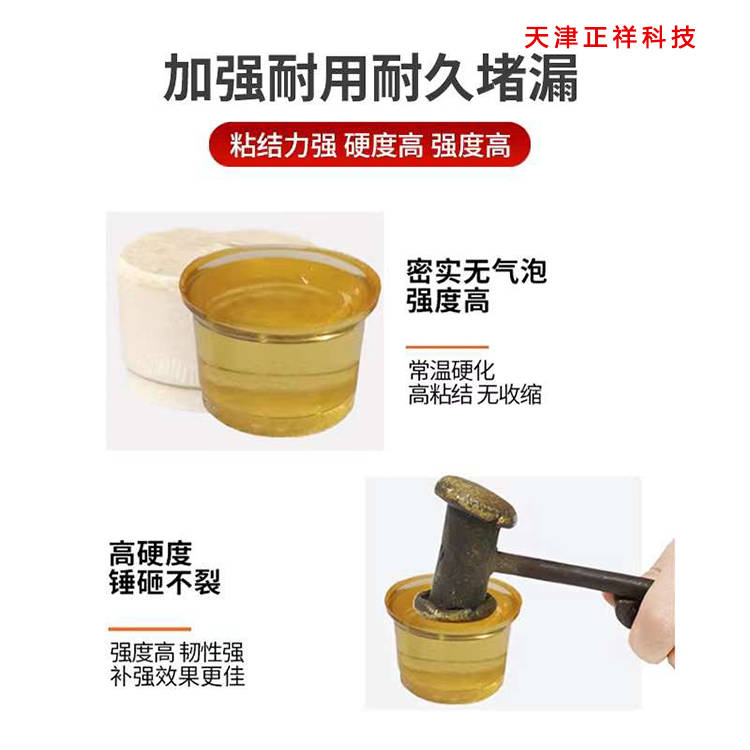 天津正祥科技

加强耐用耐久堵漏

粘结力强 硬度高 强度高

密实无气泡
强度高

常温硬化
高粘结 无收缩

高硬度
锤砸不裂

强度高 韧性强
补强效果更佳