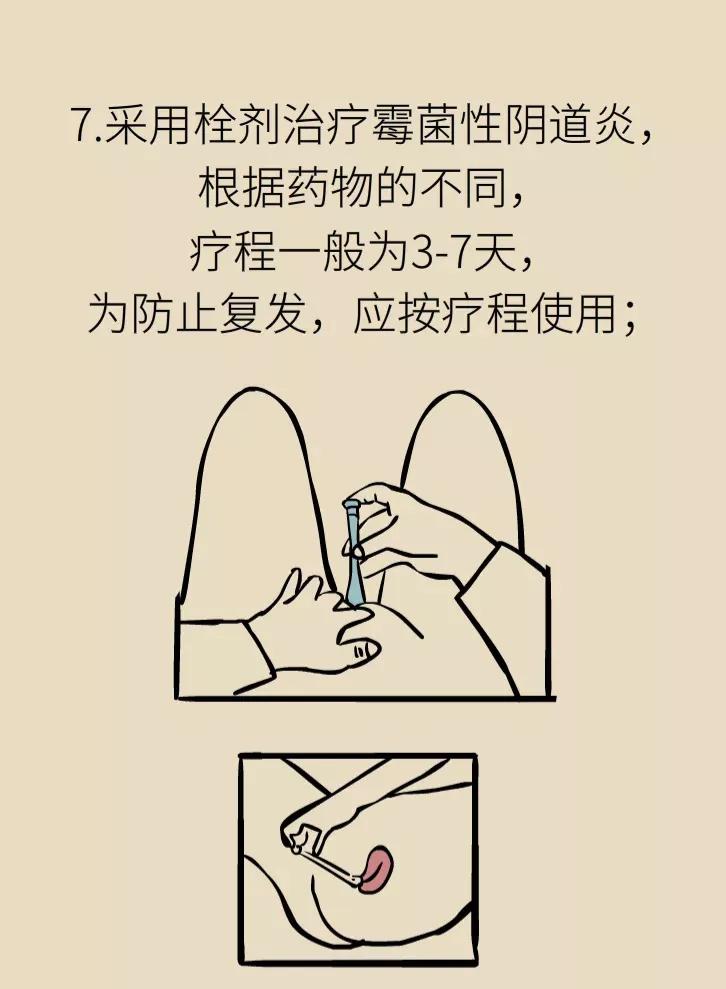 7.采用栓剂治疗霉菌性阴道炎，
根据药物的不同，
疗程一般为3-7天，
为防止复发，应按疗程使用；