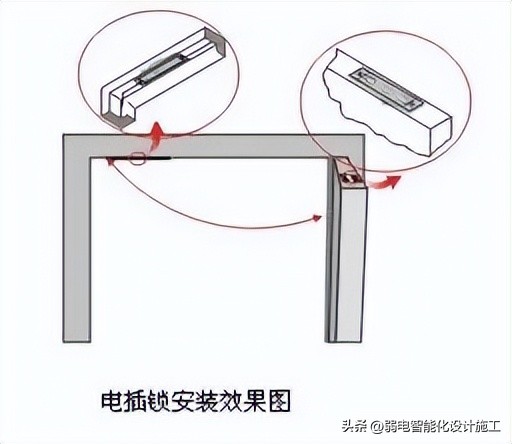 电插锁安装效果图

头条 @弱电智能化设计施工