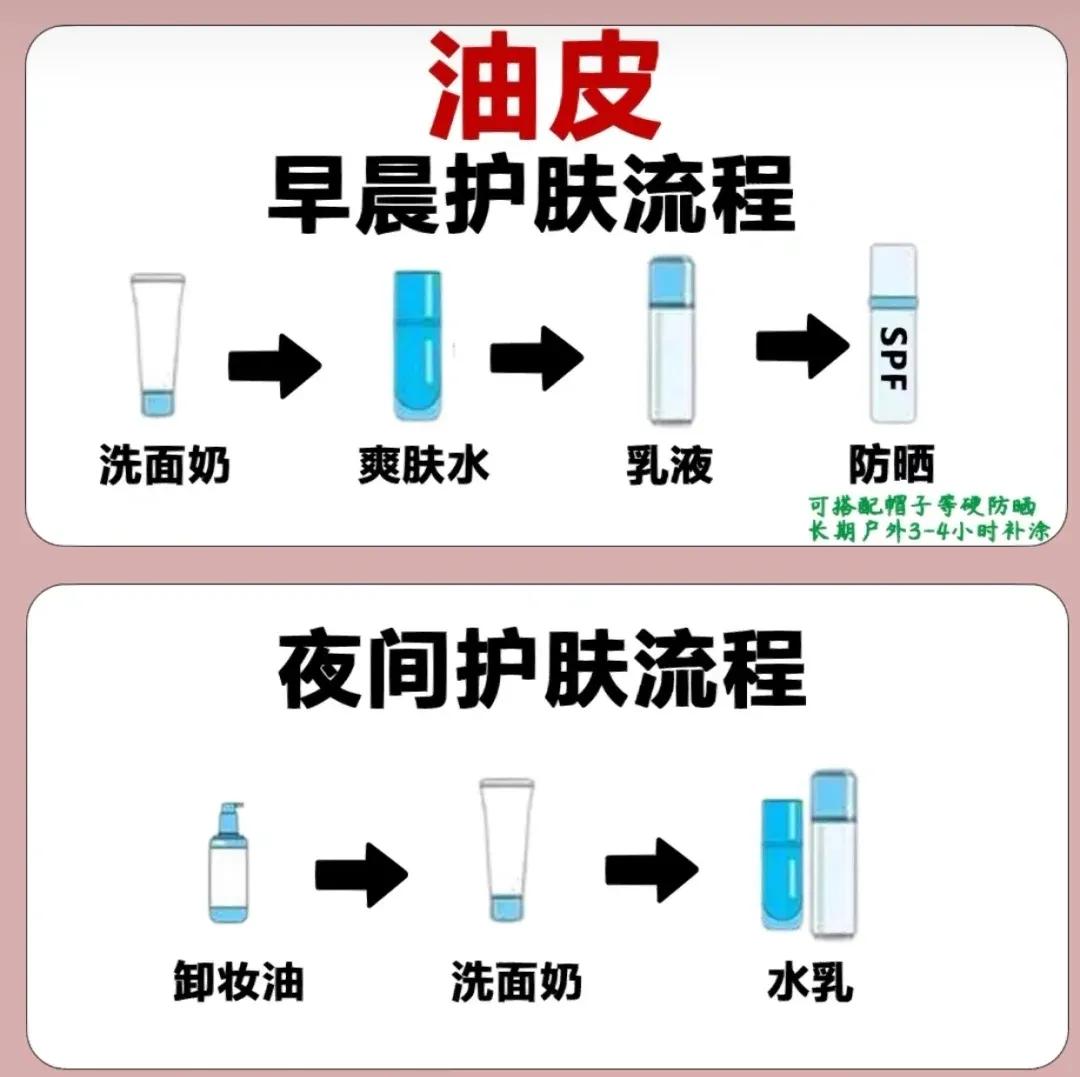 油皮
早晨护肤流程

SPF

洗面奶 爽肤水 乳液 防晒

可搭配帽子等硬防晒
长期户外3-4小时补涂

夜间护肤流程

卸妆油 洗面奶 水乳