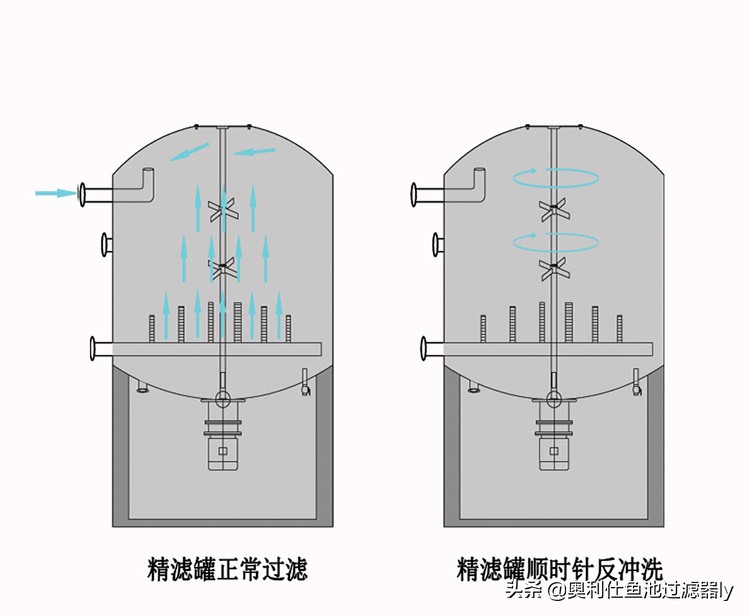 精滤罐正常过滤

精滤罐顺时针反冲洗

头条 @奥利仕鱼池过滤器ly