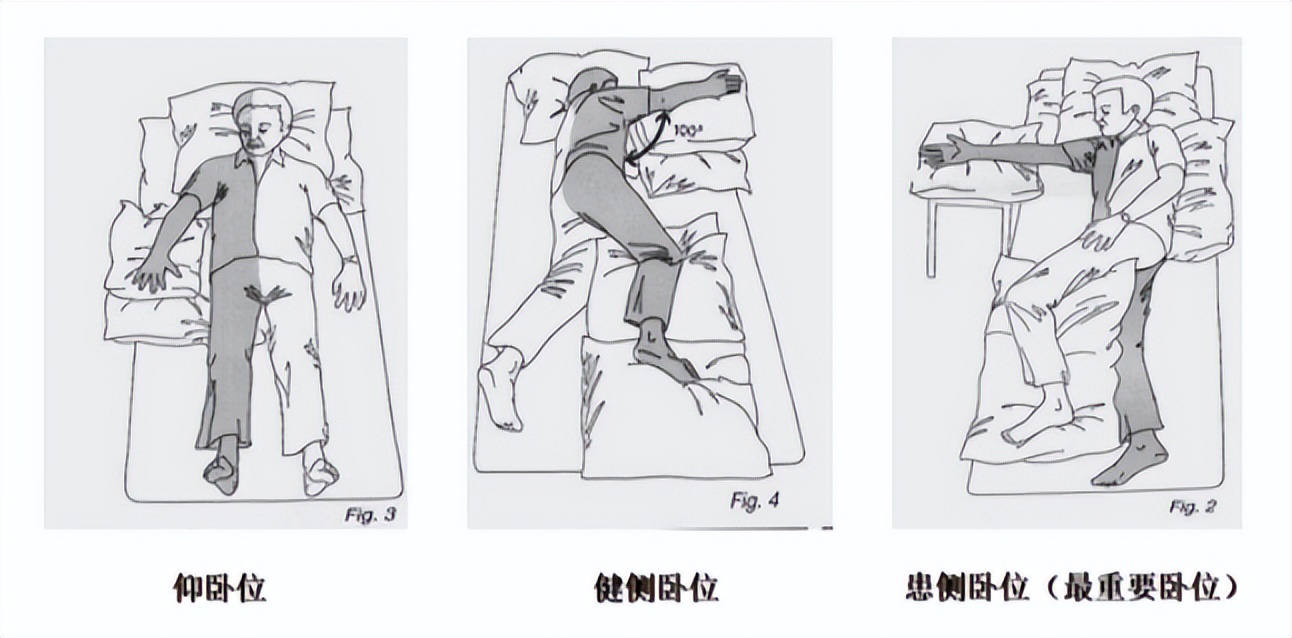 Fig. 3

仰卧位

100°

Fig. 4

健侧卧位

Fig. 2

患侧卧位（最重要卧位）