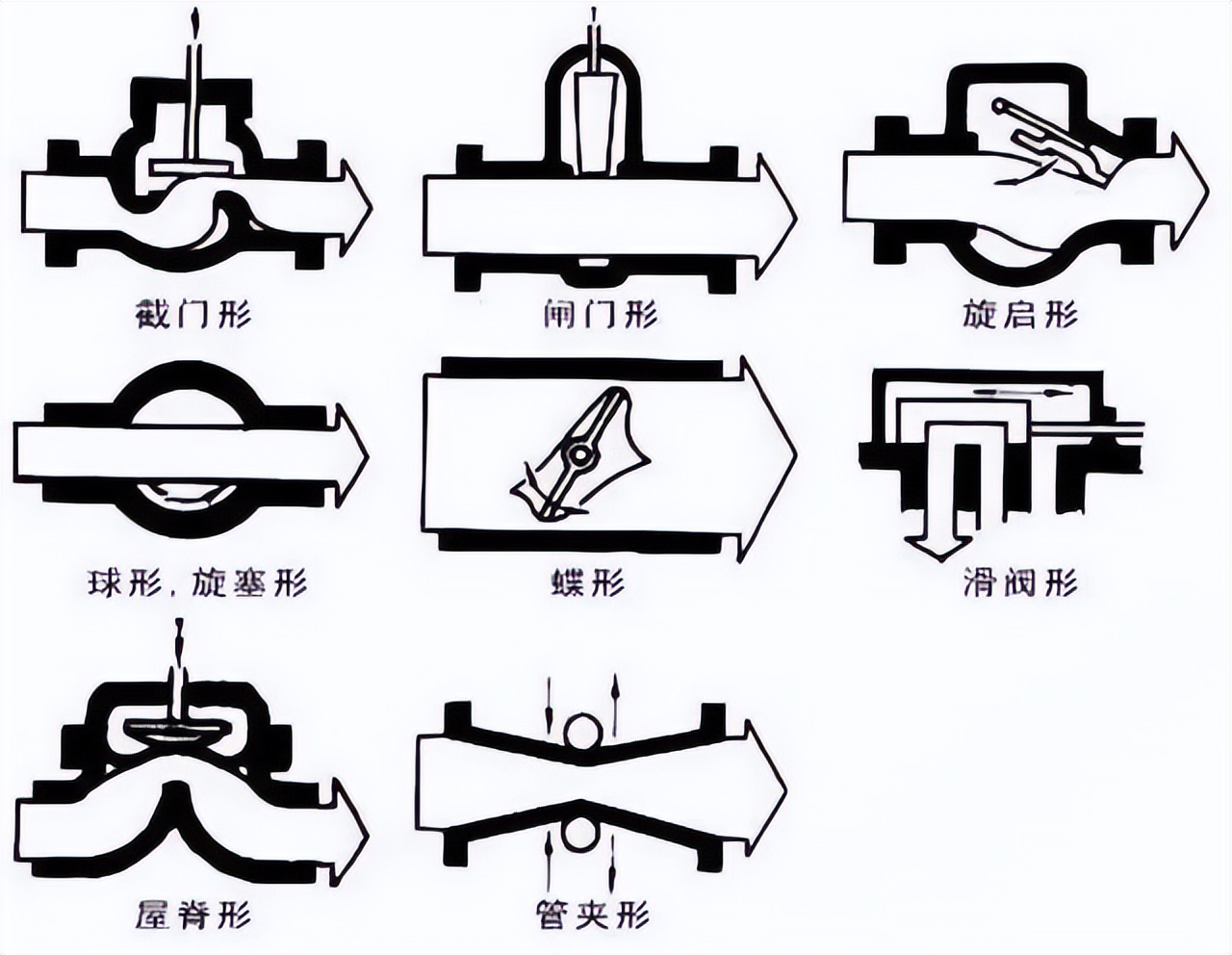 截门形

闸门形

旋启形

球形，旋塞形

蝶形

滑阀形

屋脊形

管夹形