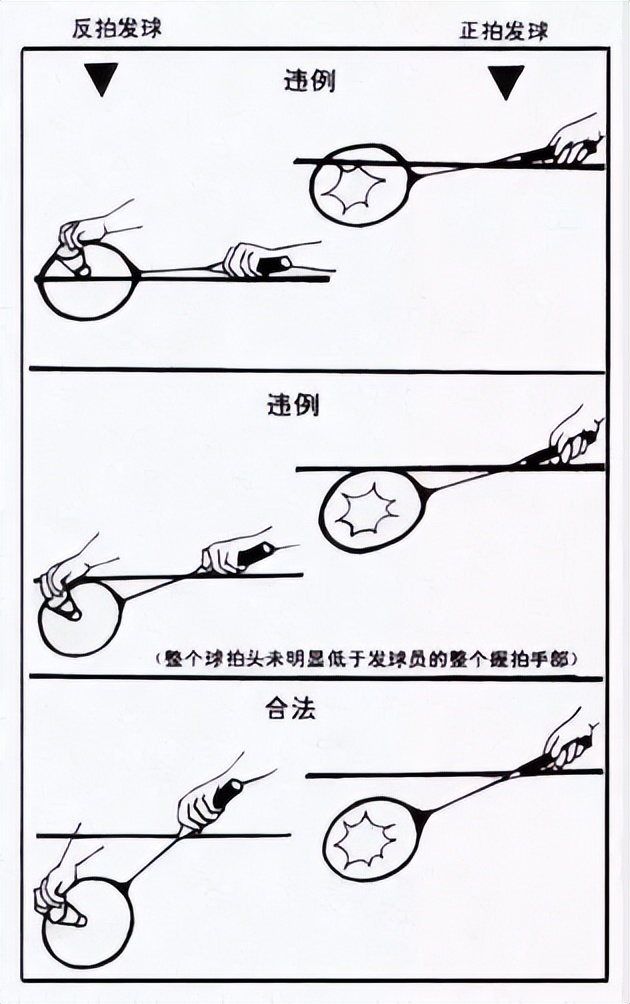 反拍发球

正拍发球

违例

违例

（整个球拍头未明显低于发球员的整个握拍手部）

合法