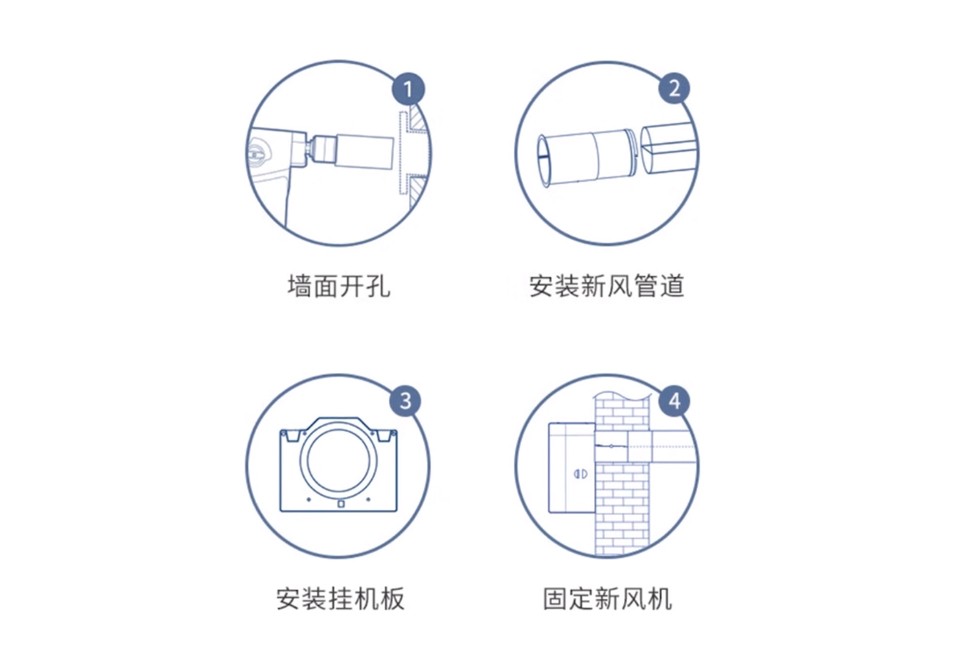 1
墙面开孔

2
安装新风管道

3
安装挂机板

4
固定新风机