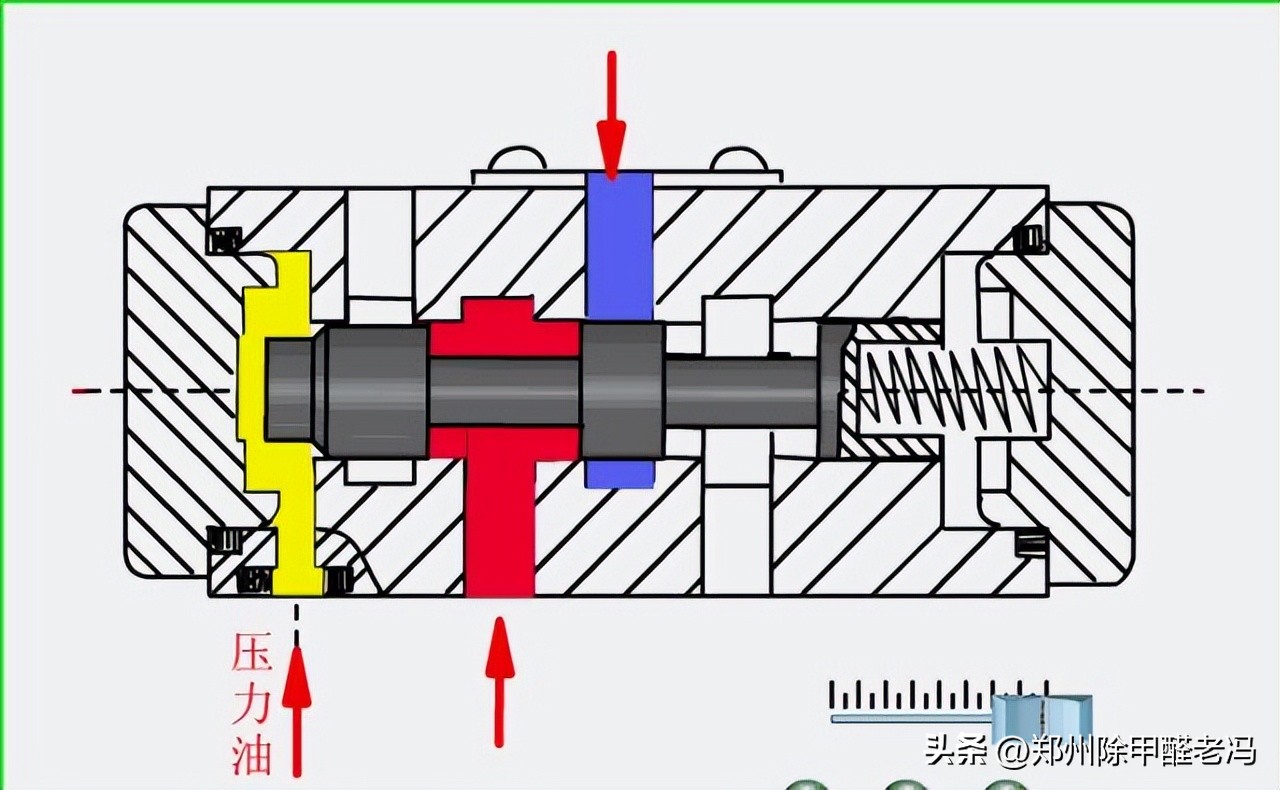 压力油

头条 @郑州除甲醛老冯