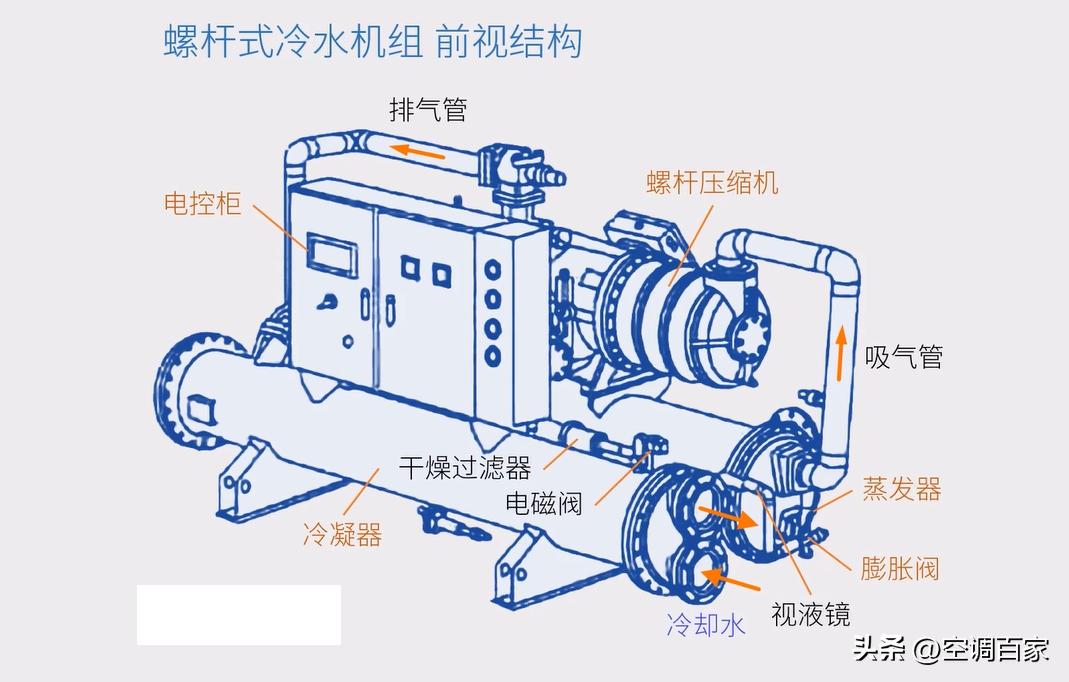 螺杆式冷水机组 前视结构

排气管

电控柜

螺杆压缩机

吸气管

干燥过滤器

电磁阀

蒸发器

冷凝器

膨胀阀

视液镜

冷却水

头条 @空调百家