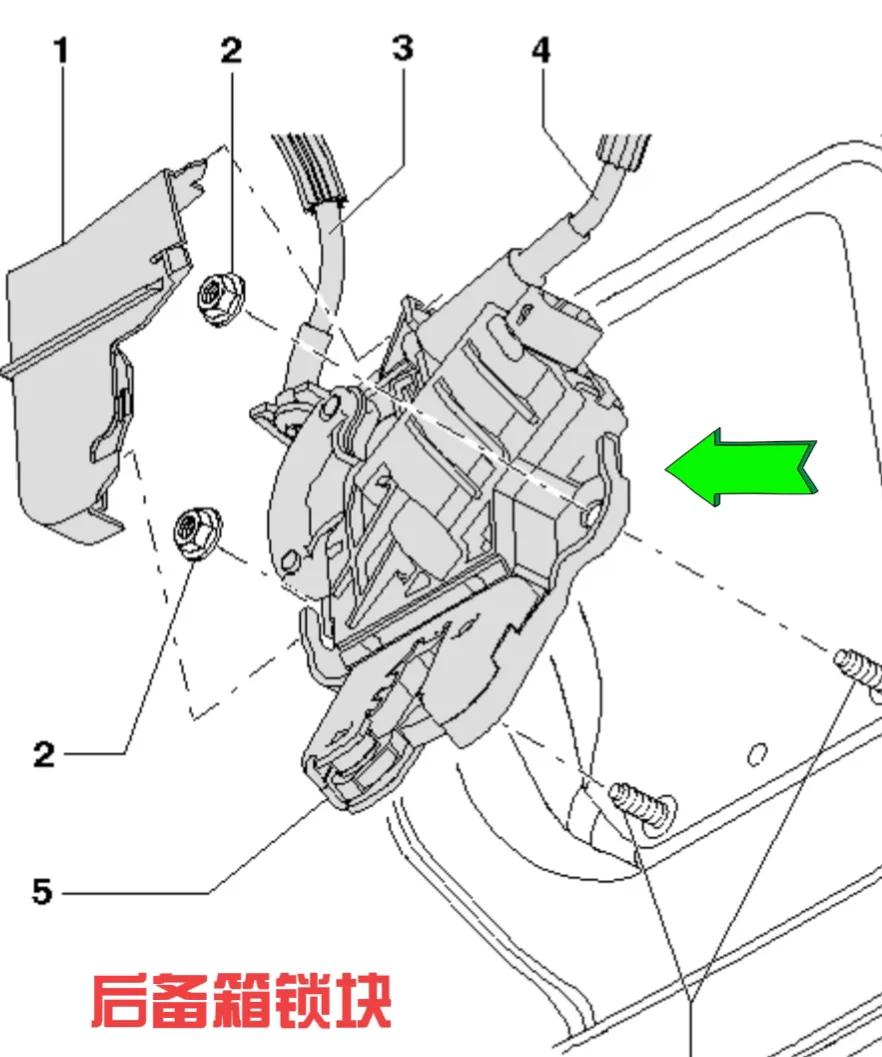 1
2
3
4
2
5
后备箱锁块