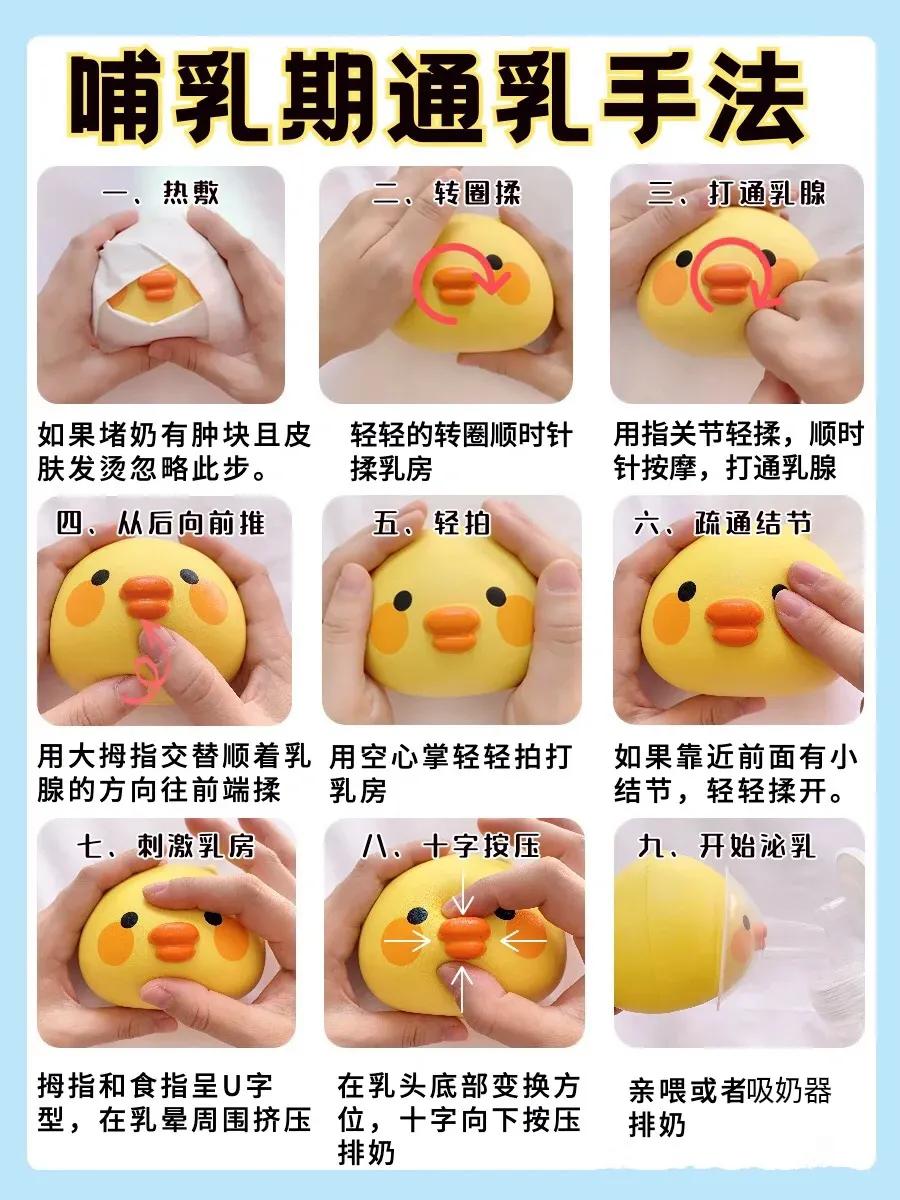 哺乳期通乳手法

一、热敷

如果堵奶有肿块且皮肤发烫忽略此步。

二、转圈揉

轻轻的转圈顺时针揉乳房

三、打通乳腺

用指关节轻揉，顺时针按摩，打通乳腺

四、从后向前推

用大拇指交替顺着乳腺的方向往前端揉

五、轻拍

用空心掌轻轻拍打乳房

六、疏通结节

如果靠近前面有小结节，轻轻揉开。

七、刺激乳房

拇指和食指呈U字型，在乳晕周围挤压

八、十字按压

在乳头底部变换方位，十字向下按压排奶

九、开始泌乳

亲喂或者吸奶器排奶