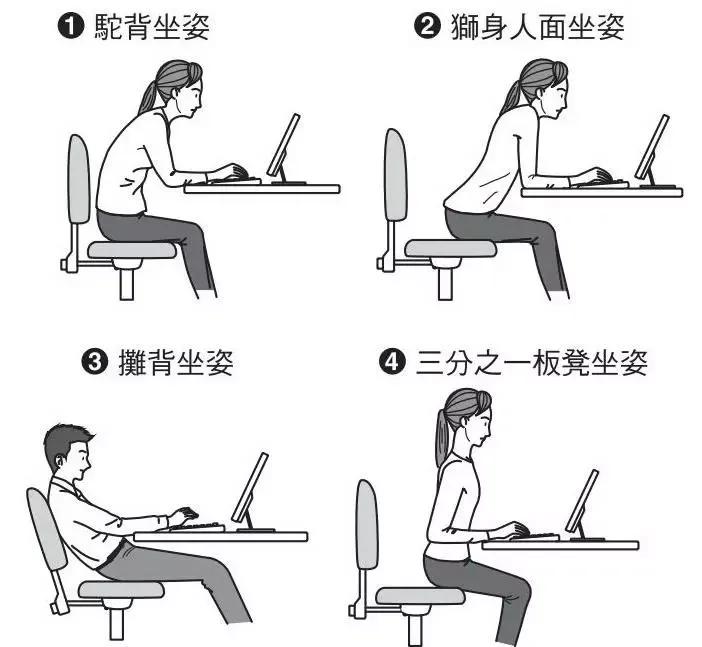 ❶ 駝背坐姿

❷ 獅身人面坐姿

❸ 攤背坐姿

❹ 三分之一板凳坐姿