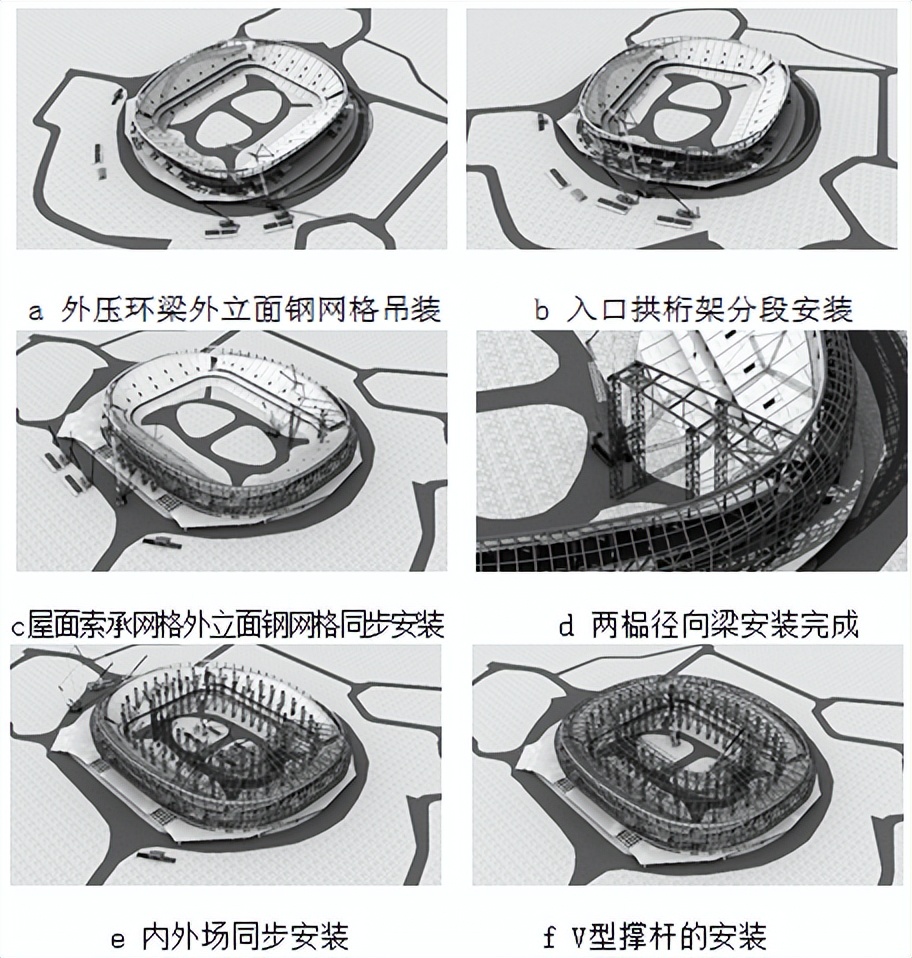 a 外压环梁外立面钢网格吊装

b 入口拱桁架分段安装

c屋面索承网格外立面钢网格同步安装

d 两榀径向梁安装完成

e 内外场同步安装

f V型撑杆的安装