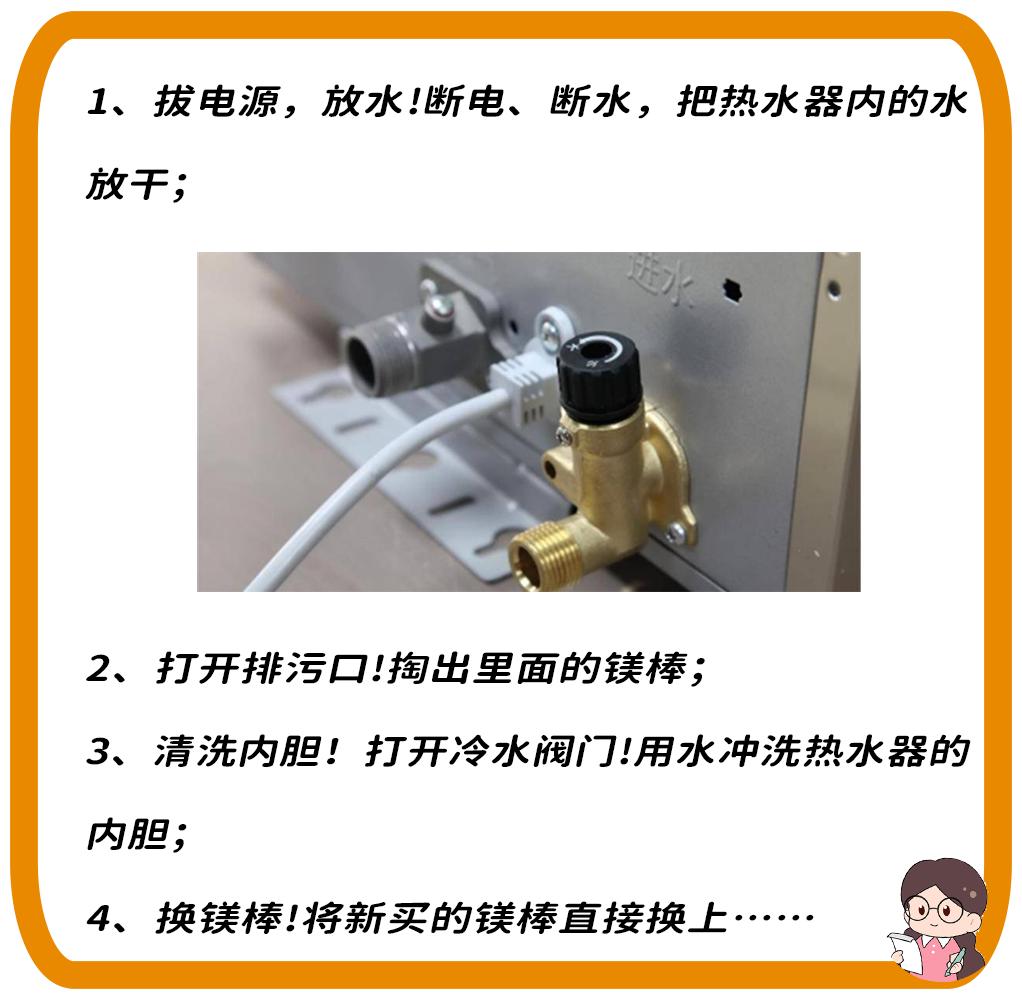 1、拔电源，放水!断电、断水，把热水器内的水放干;

进水

2、打开排污口!掏出里面的镁棒;

3、清洗内胆！打开冷水阀门!用水冲洗热水器的内胆;

4、换镁棒!将新买的镁棒直接换上……