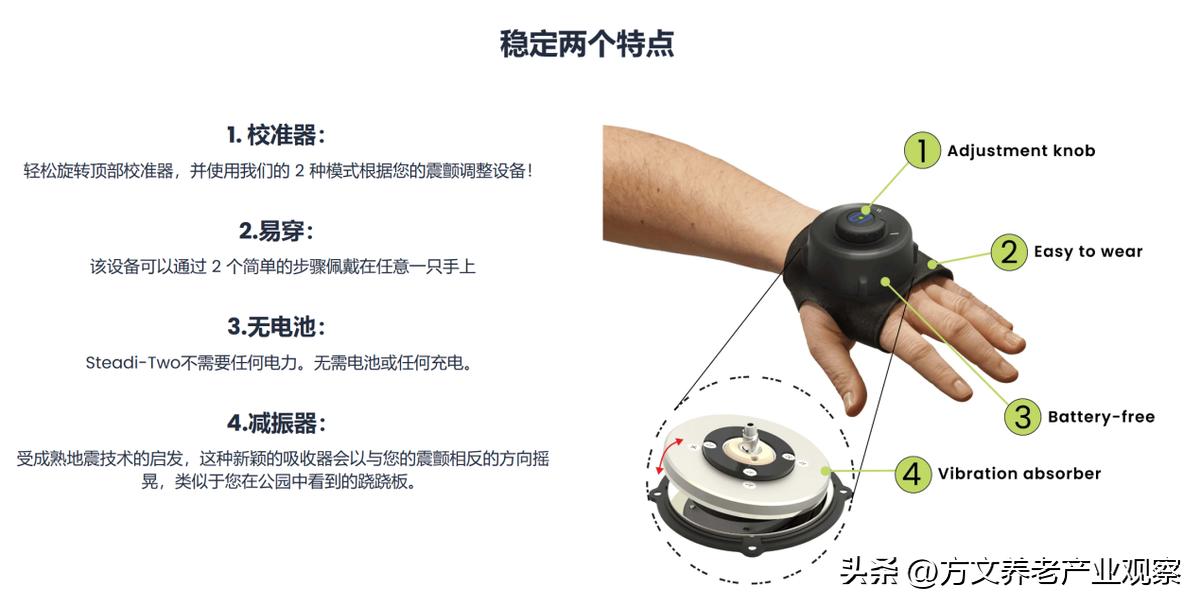 稳定两个特点

1. 校准器:

轻松旋转顶部校准器，并使用我们的 2 种模式根据您的震颤调整设备!

2.易穿:

该设备可以通过 2 个简单的步骤佩戴在任意一只手上

3.无电池:

Steadi-Two不需要任何电力。无需电池或任何充电。

4.减振器:

受成熟地震技术的启发，这种新颖的吸收器会以与您的震颤相反的方向摇晃，类似于您在公园中看到的跷跷板。

1 Adjustment knob

2 Easy to wear

3 Battery-free

4 Vibration absorber

头条 @方文养老产业观察