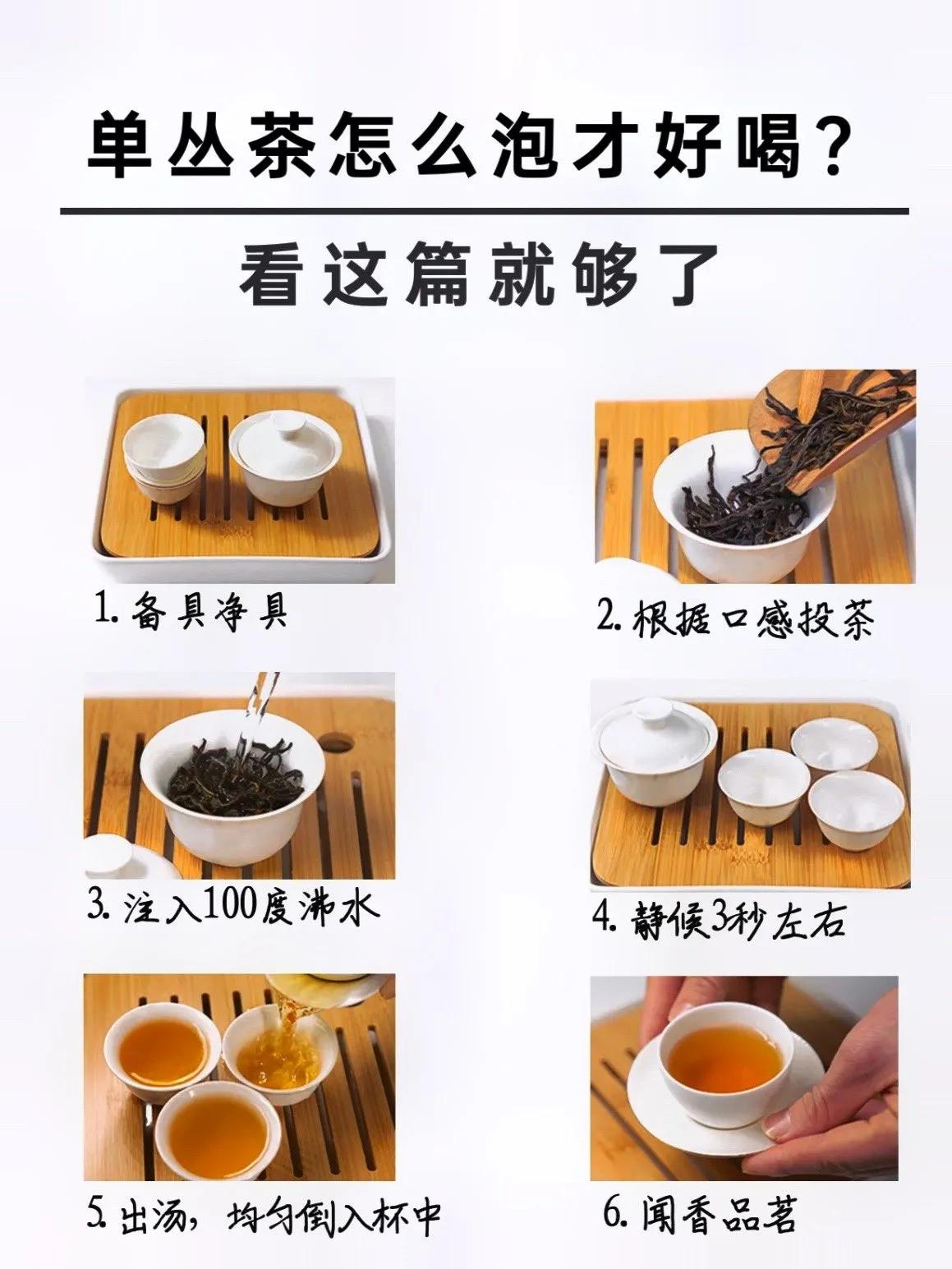 单丛茶怎么泡才好喝？

看这篇就够了

1. 备具净具

2. 根据口感投茶

3. 注入100度沸水

4. 静候3秒左右

5. 出汤，均匀倒入杯中

6. 闻香品茗