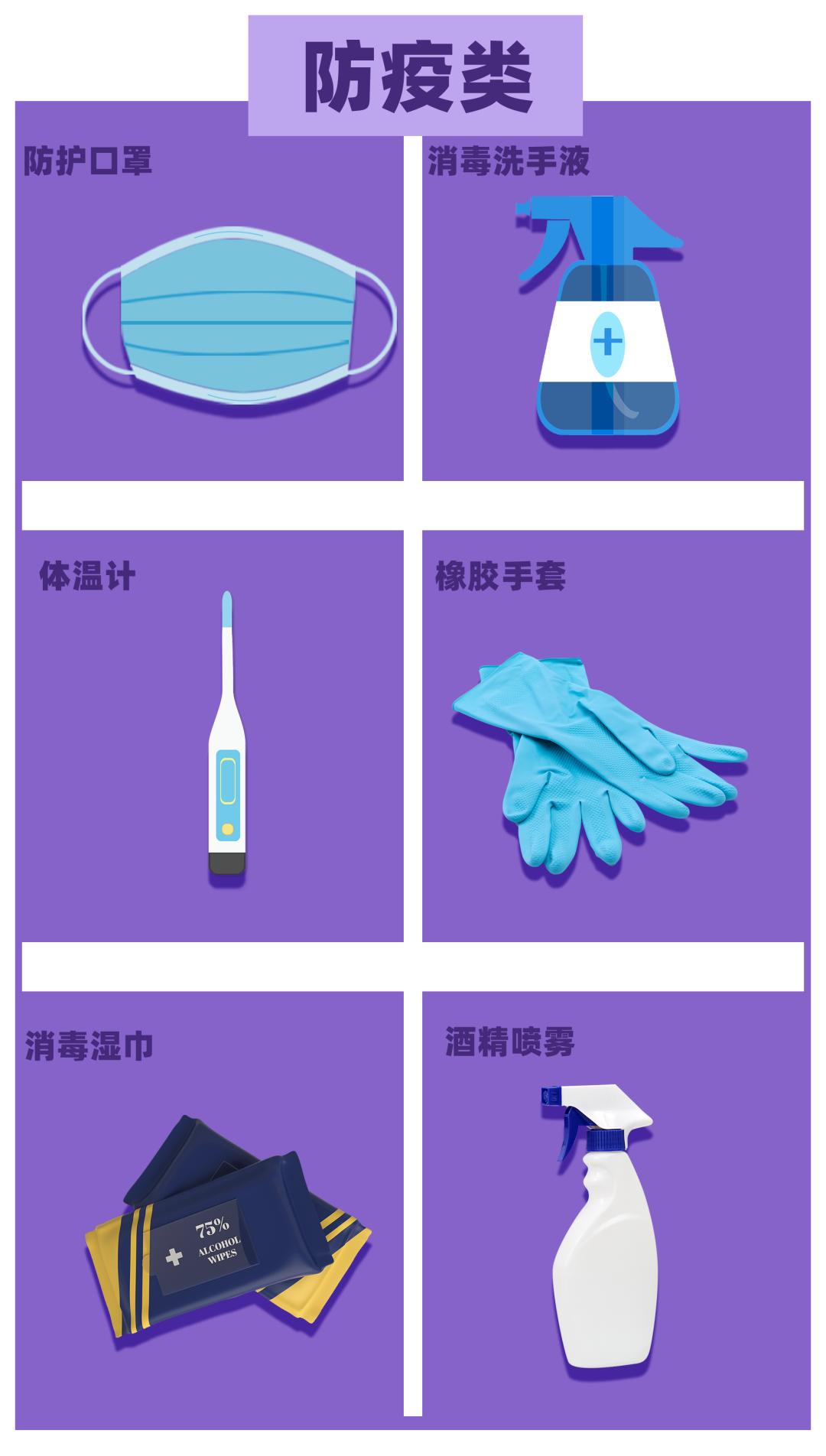 防疫类

防护口罩

消毒洗手液

体温计

橡胶手套

消毒湿巾

75%
ALCOHOL
WIPES

酒精喷雾