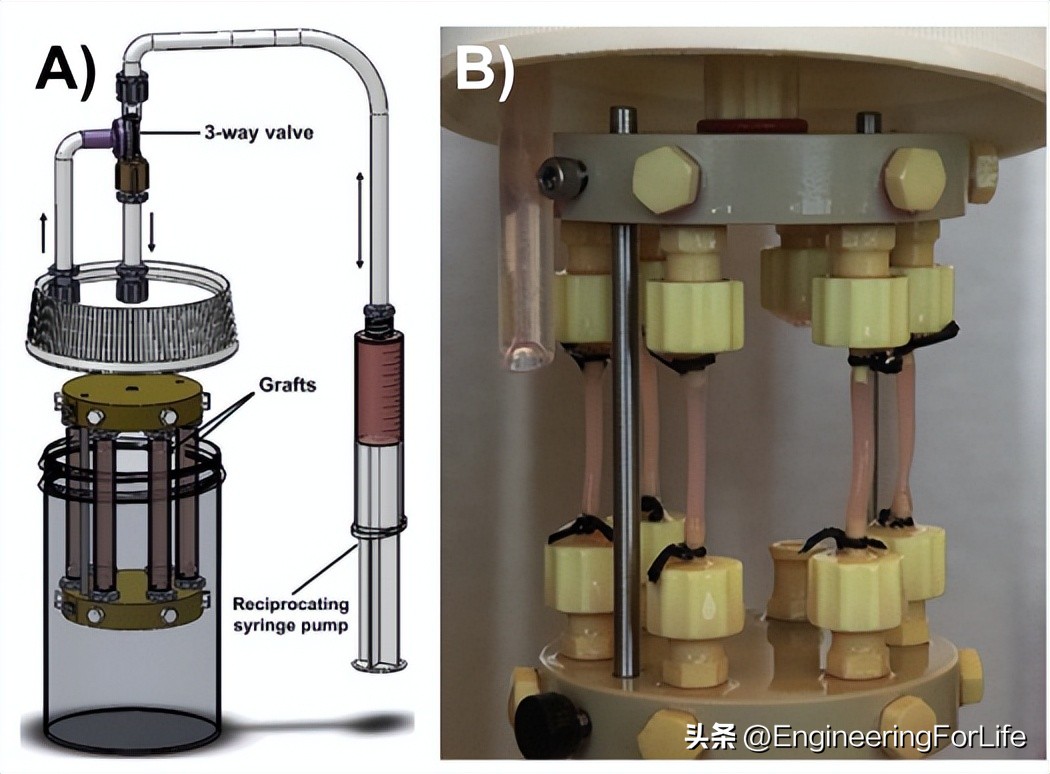 A)

3-way valve

Grafts

Reciprocating syringe pump

B)

头条 @EngineeringForLife