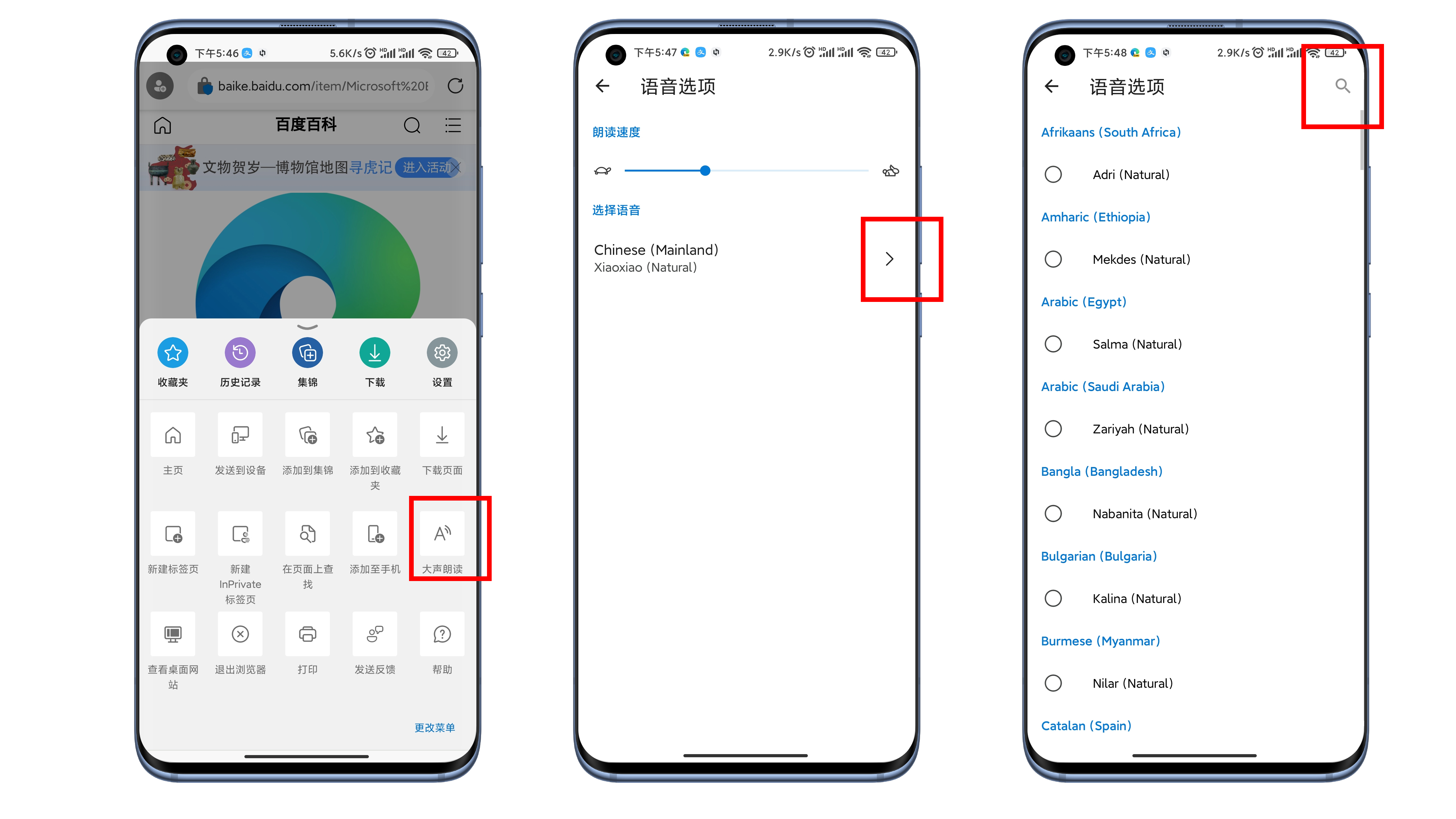 下午5:46 5.6K/s 42

baike.baidu.com/item/Microsoft%20E

百度百科

文物贺岁—博物馆地图寻虎记 进入活动

收藏夹 历史记录 集锦 下载 设置

主页 发送到设备 添加到集锦 添加到收藏夹 下载页面

新建标签页 新建 InPrivate 标签页 在页面上查找 添加至手机 大声朗读

查看桌面网站 退出浏览器 打印 发送反馈 帮助

更改菜单

下午5:47 2.9K/s 42

语音选项

朗读速度

选择语音

Chinese (Mainland)
Xiaoxiao (Natural)

下午5:48 2.9K/s 42

语音选项

Afrikaans (South Africa)

Adri (Natural)

Amharic (Ethiopia)

Mekdes (Natural)

Arabic (Egypt)

Salma (Natural)

Arabic (Saudi Arabia)

Zariyah (Natural)

Bangla (Bangladesh)

Nabanita (Natural)

Bulgarian (Bulgaria)

Kalina (Natural)

Burmese (Myanmar)

Nilar (Natural)

Catalan (Spain)