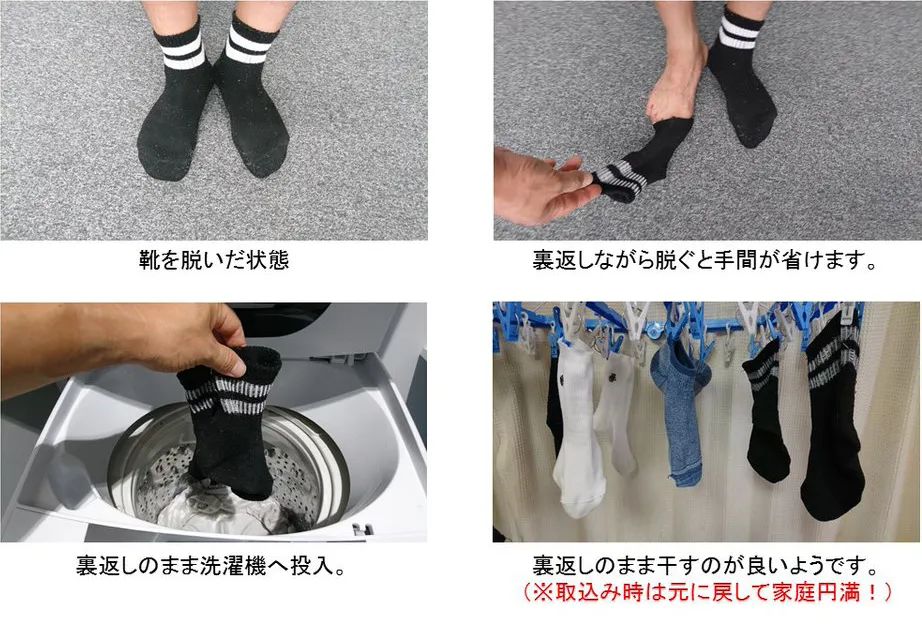 靴を脱いだ状態

裏返しながら脱ぐと手間が省けます。

裏返しのまま洗濯機へ投入。

裏返しのまま干すのが良いようです。
（※取込み時は元に戻して家庭円満！）