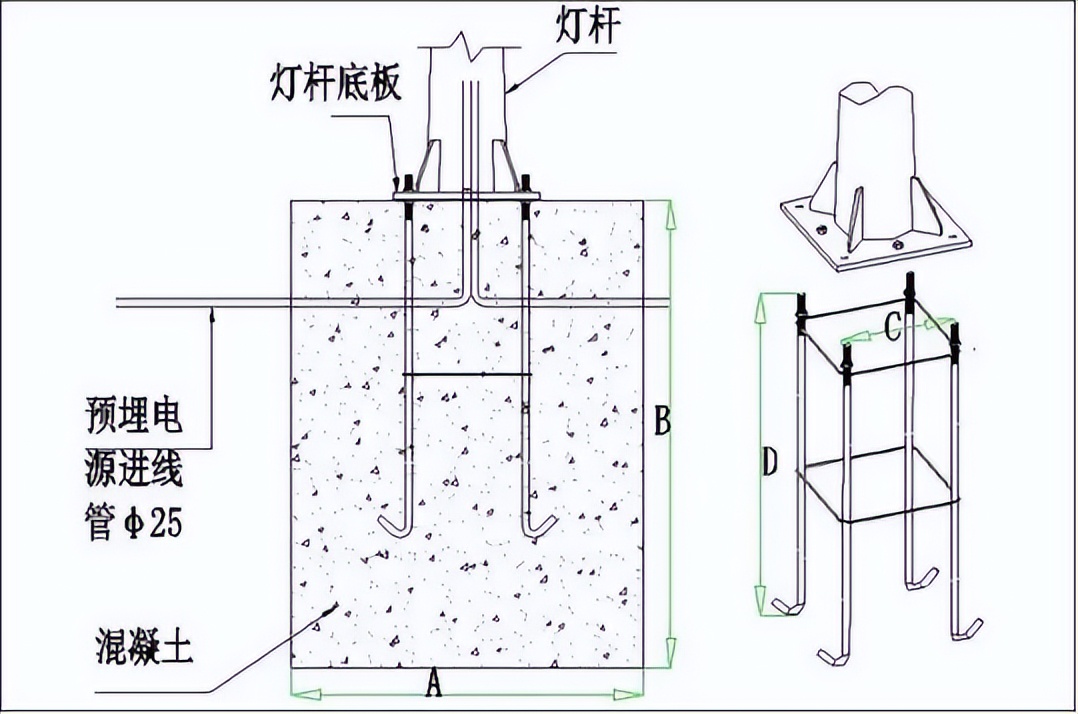 灯杆

灯杆底板

预埋电源进线管φ25

混凝土

A

B

C

D