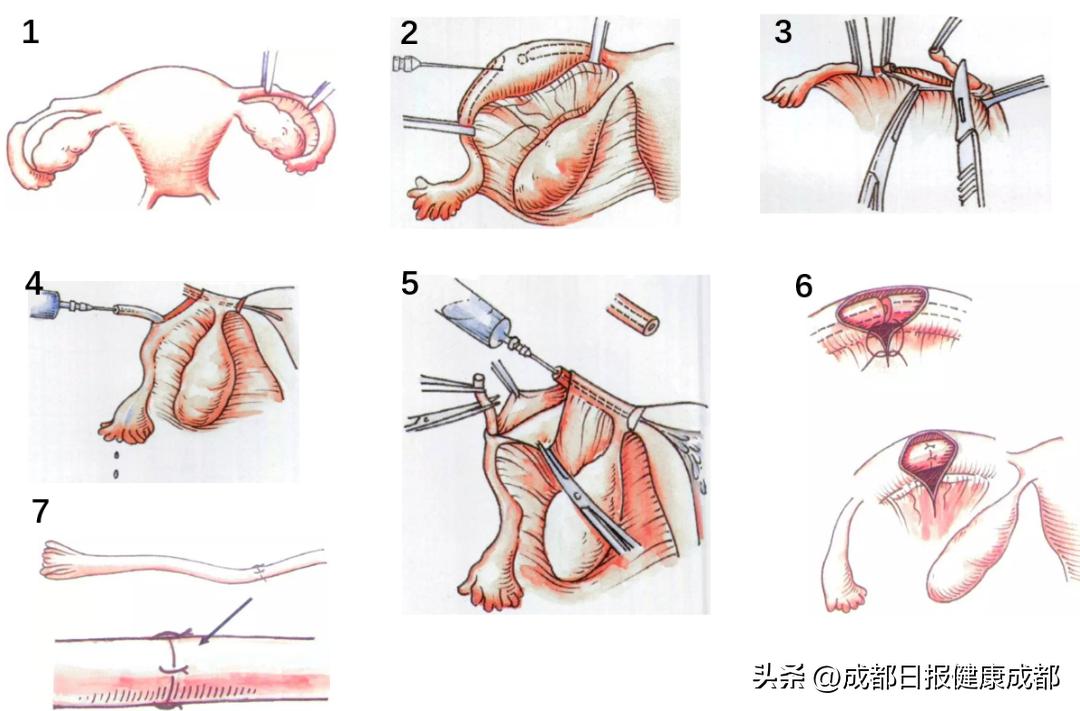 1

2

3

4

5

6

7

头条 @成都日报健康成都