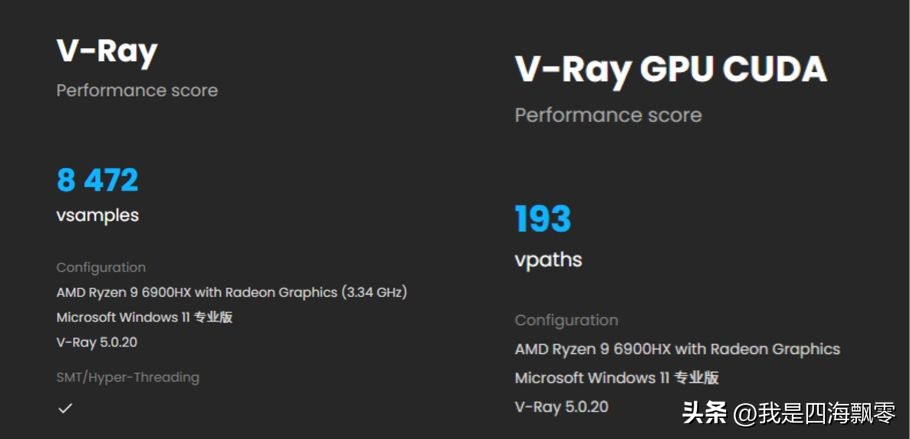 V-Ray

Performance score

8 472

vsamples

Configuration

AMD Ryzen 9 6900HX with Radeon Graphics (3.34 GHz)

Microsoft Windows 11 专业版

V-Ray 5.0.20

SMT/Hyper-Threading

✓

V-Ray GPU CUDA

Performance score

193

vpaths

Configuration

AMD Ryzen 9 6900HX with Radeon Graphics

Microsoft Windows 11 专业版

V-Ray 5.0.20

头条 @我是四海飘零