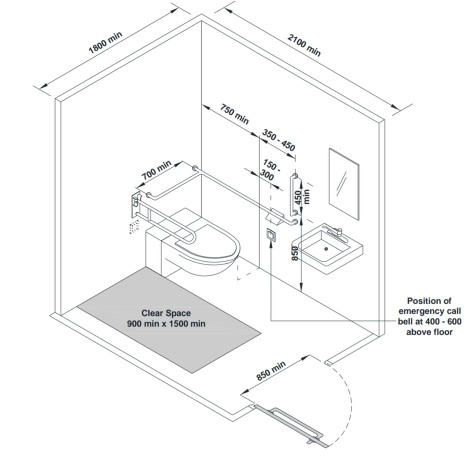 1800 min

2100 min

750 min

350 - 450

150 - 300

700 min

450 min

850

Clear Space
900 min x 1500 min

Position of emergency call bell at 400 - 600 above floor

850 min