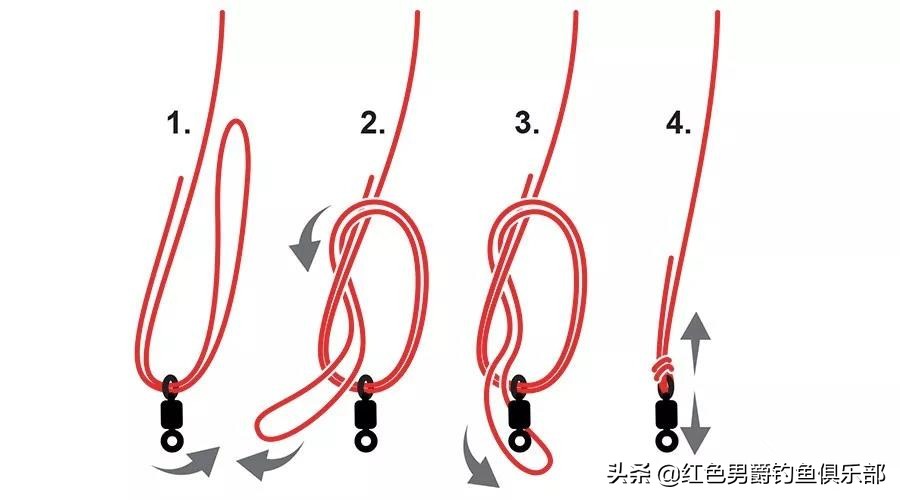 1.

2.

3.

4.

头条 @红色男爵钓鱼俱乐部