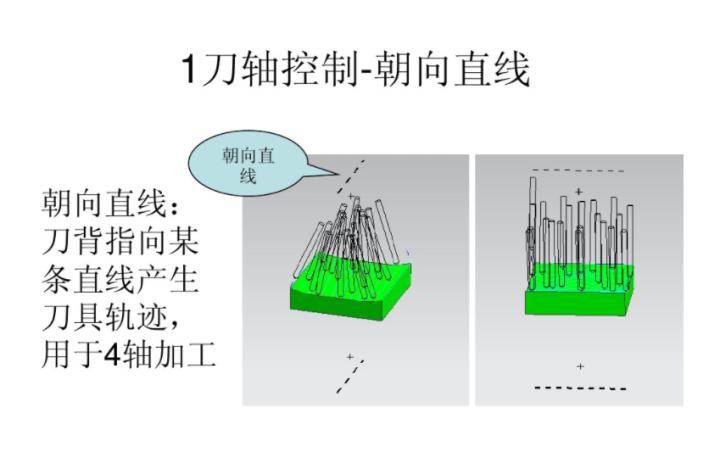 1刀轴控制-朝向直线

朝向直线

朝向直线：刀背指向某条直线产生刀具轨迹，用于4轴加工