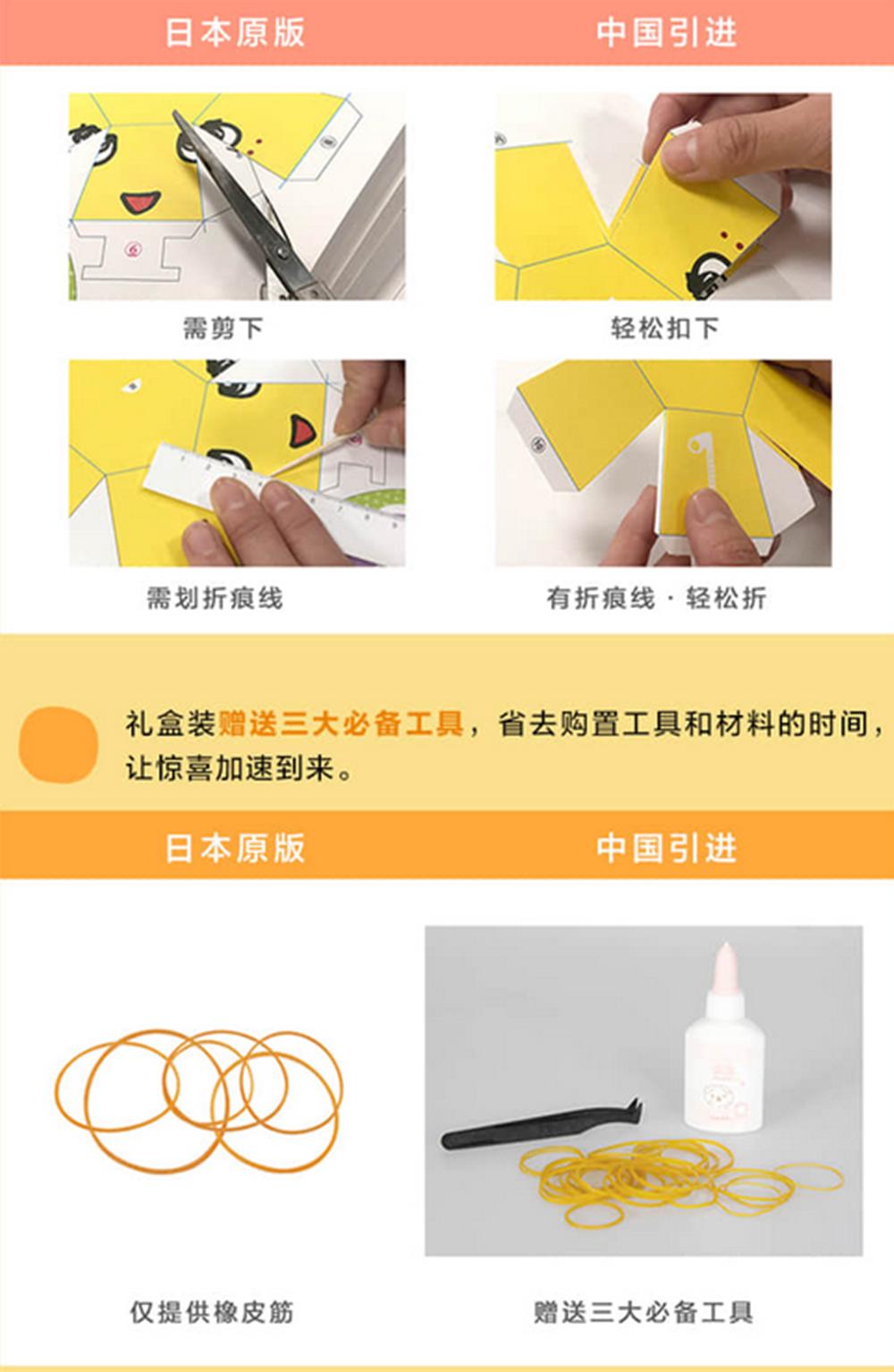 日本原版

中国引进

需剪下

轻松扣下

需划折痕线

有折痕线 · 轻松折

礼盒装赠送三大必备工具，省去购置工具和材料的时间，让惊喜加速到来。

日本原版

中国引进

仅提供橡皮筋

赠送三大必备工具