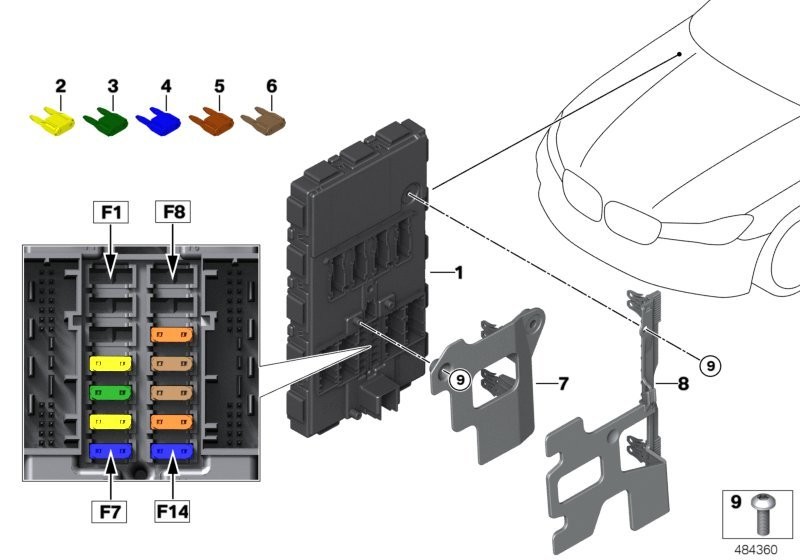 2
3
4
5
6
F1
F8
1
9
9
7
8
F7
F14
9
484360