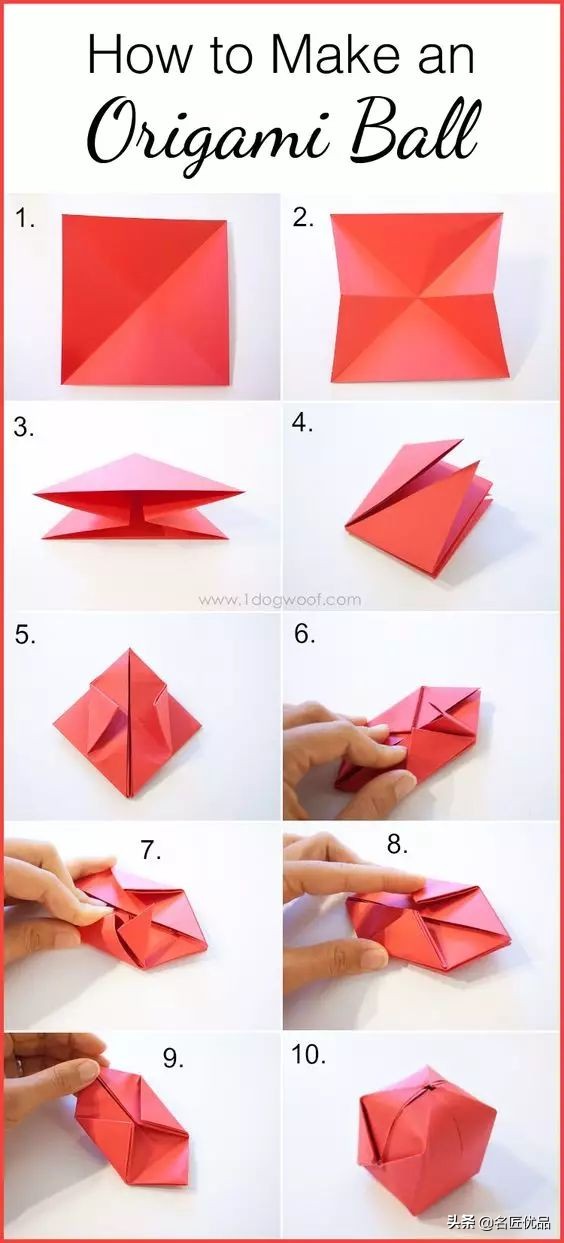 How to Make an
Origami Ball

1.

2.

3.

4.

www.1dogwoof.com

5.

6.

7.

8.

9.

10.

头条 @名匠优品