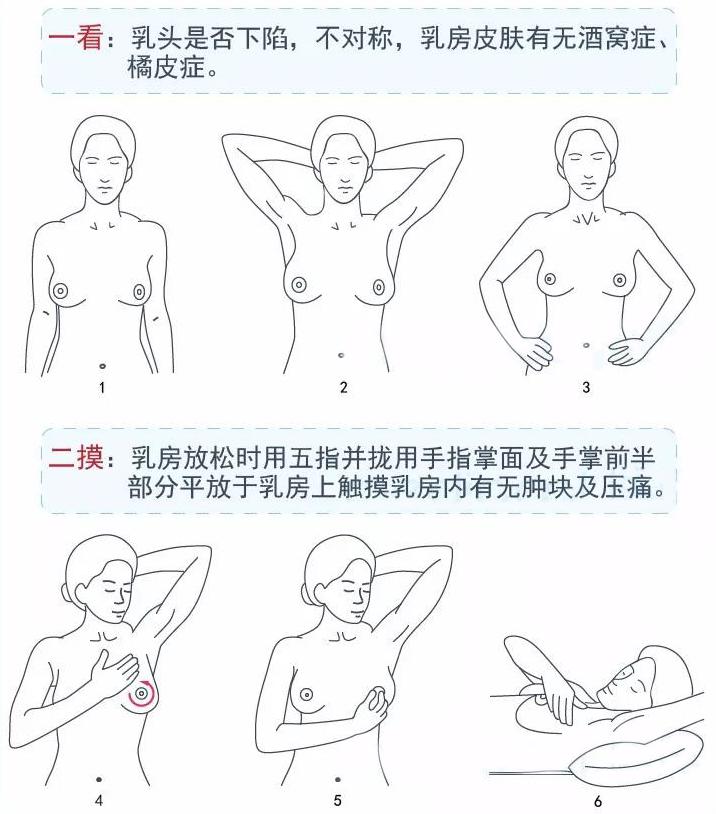 一看：乳头是否下陷，不对称，乳房皮肤有无酒窝症、橘皮症。

1

2

3

二摸：乳房放松时用五指并拢用手指掌面及手掌前半部分平放于乳房上触摸乳房内有无肿块及压痛。

4

5

6