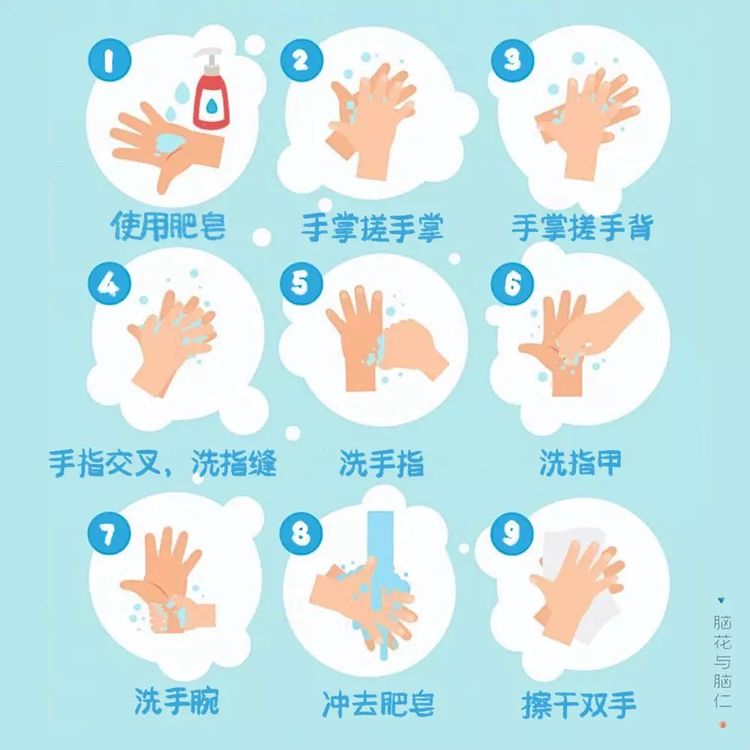 1
使用肥皂

2
手掌搓手掌

3
手掌搓手背

4
手指交叉，洗指缝

5
洗手指

6
洗指甲

7
洗手腕

8
冲去肥皂

9
擦干双手

脑花与脑仁