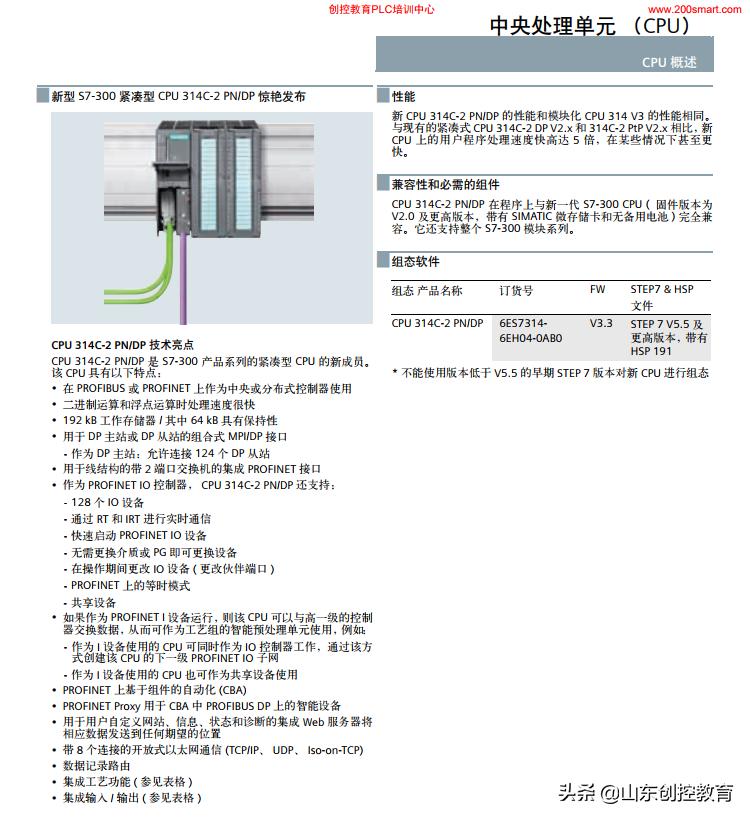 创控教育PLC培训中心

www.200smart.com

中央处理单元 （CPU）

CPU 概述

新型 S7-300 紧凑型 CPU 314C-2 PN/DP 惊艳发布

CPU 314C-2 PN/DP 技术亮点

CPU 314C-2 PN/DP 是 S7-300 产品系列的紧凑型 CPU 的新成员。该 CPU 具有以下特点：

• 在 PROFIBUS 或 PROFINET 上作为中央或分布式控制器使用
• 二进制运算和浮点运算时处理速度很快
• 192 kB 工作存储器 / 其中 64 kB 具有保持性
• 用于 DP 主站或 DP 从站的组合式 MPI/DP 接口
- 作为 DP 主站：允许连接 124 个 DP 从站
• 用于线结构的带 2 端口交换机的集成 PROFINET 接口
• 作为 PROFINET IO 控制器， CPU 314C-2 PN/DP 还支持：
- 128 个 IO 设备
- 通过 RT 和 IRT 进行实时通信
- 快速启动 PROFINET IO 设备
- 无需更换介质或 PG 即可更换设备
- 在操作期间更改 IO 设备 ( 更改伙伴端口 )
- PROFINET 上的等时模式
- 共享设备
• 如果作为 PROFINET I 设备运行，则该 CPU 可以与高一级的控制器交换数据，从而可作为工艺组的智能预处理单元使用，例如：
- 作为 I 设备使用的 CPU 可同时作为 IO 控制器工作，通过该方式创建该 CPU 的下一级 PROFINET IO 子网
- 作为 I 设备使用的 CPU 也可作为共享设备使用
• PROFINET 上基于组件的自动化 (CBA)
• PROFINET Proxy 用于 CBA 中 PROFIBUS DP 上的智能设备
• 用于用户自定义网站、信息、状态和诊断的集成 Web 服务器将相应数据发送到任何期望的位置
• 带 8 个连接的开放式以太网通信 (TCP/IP、 UDP、 Iso-on-TCP)
• 数据记录路由
• 集成工艺功能 ( 参见表格 )
• 集成输入 / 输出 ( 参见表格 )

性能

新 CPU 314C-2 PN/DP 的性能和模块化 CPU 314 V3 的性能相同。与现有的紧凑式 CPU 314C-2 DP V2.x 和 314C-2 PtP V2.x 相比，新 CPU 上的用户程序处理速度快高达 5 倍，在某些情况下甚至更快。

兼容性和必需的组件

CPU 314C-2 PN/DP 在程序上与新一代 S7-300 CPU ( 固件版本为 V2.0 及更高版本，带有 SIMATIC 微存储卡和无备用电池 ) 完全兼容。它还支持整个 S7-300 模块系列。

组态软件

| 组态 产品名称 | 订货号 | FW | STEP7 & HSP 文件 |
|---|---|---|---|
| CPU 314C-2 PN/DP | 6ES7314-6EH04-0AB0 | V3.3 | STEP 7 V5.5 及更高版本，带有 HSP 191 |

* 不能使用版本低于 V5.5 的早期 STEP 7 版本对新 CPU 进行组态

头条 @山东创控教育