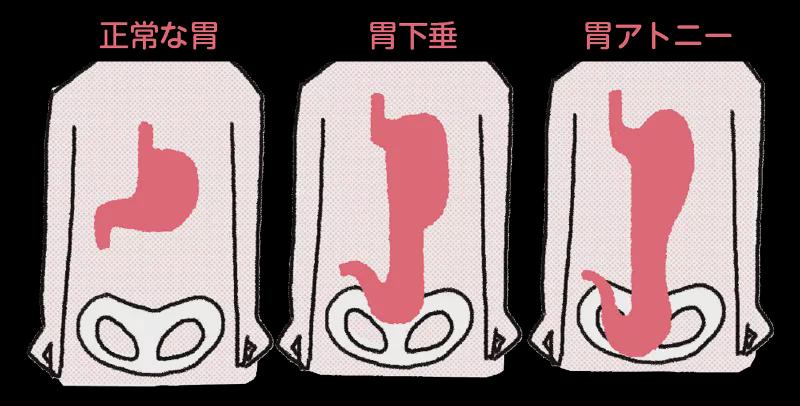 正常な胃

胃下垂

胃アトニー