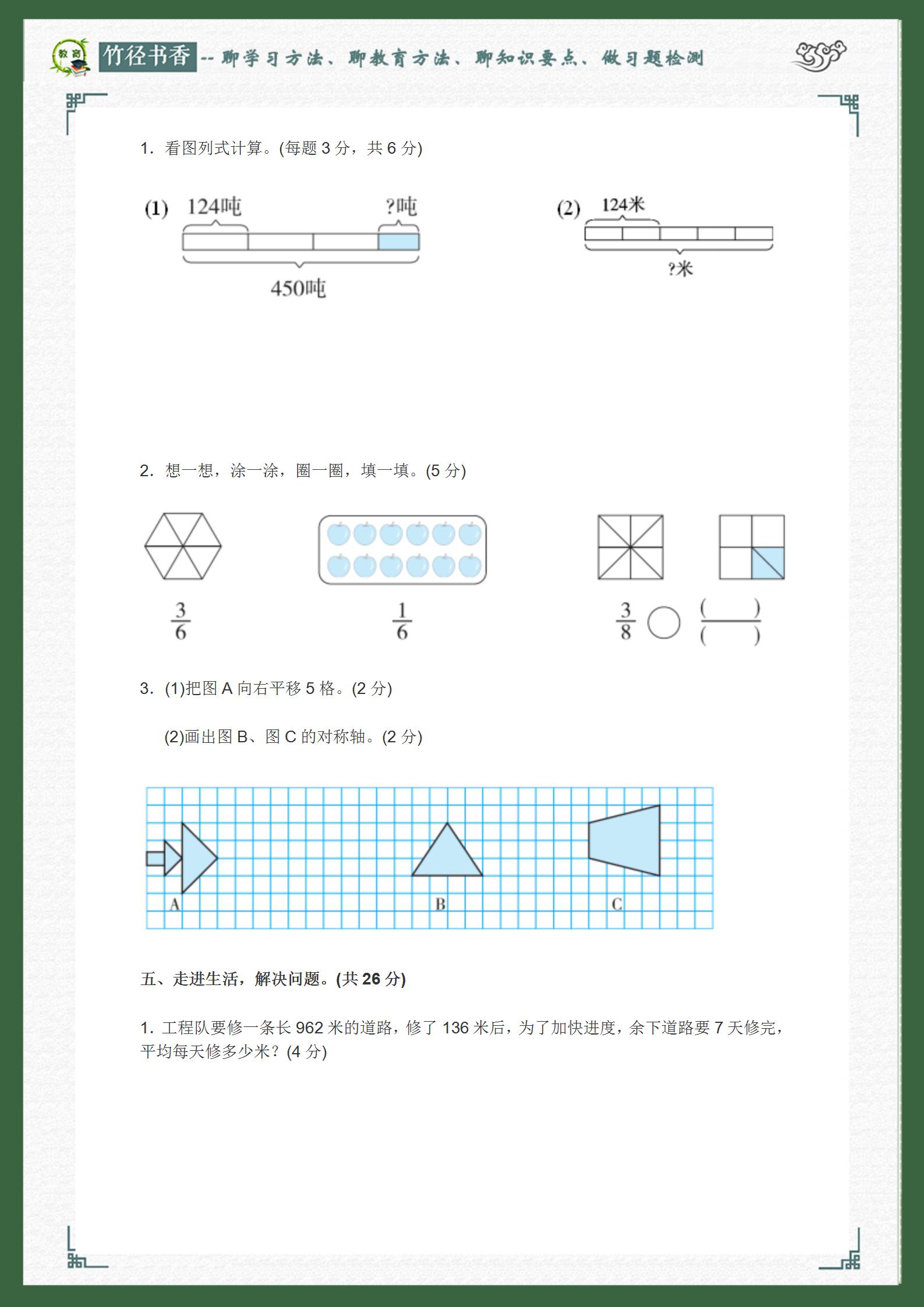 教育

竹径书香 -- 聊学习方法、聊教育方法、聊知识要点、做习题检测

1. 看图列式计算。(每题 3 分，共 6 分)

(1) 124吨 ?吨 450吨

(2) 124米 ?米

2. 想一想，涂一涂，圈一圈，填一填。(5 分)

$\frac{3}{6}$ $\frac{1}{6}$ $\frac{3}{8}$ ○ $\frac{(\quad)}{(\quad)}$

3. (1)把图 A 向右平移 5 格。(2 分)

(2)画出图 B、图 C 的对称轴。(2 分)

A B C

五、走进生活，解决问题。(共 26 分)

1. 工程队要修一条长 962 米的道路，修了 136 米后，为了加快进度，余下道路要 7 天修完，平均每天修多少米？(4 分)