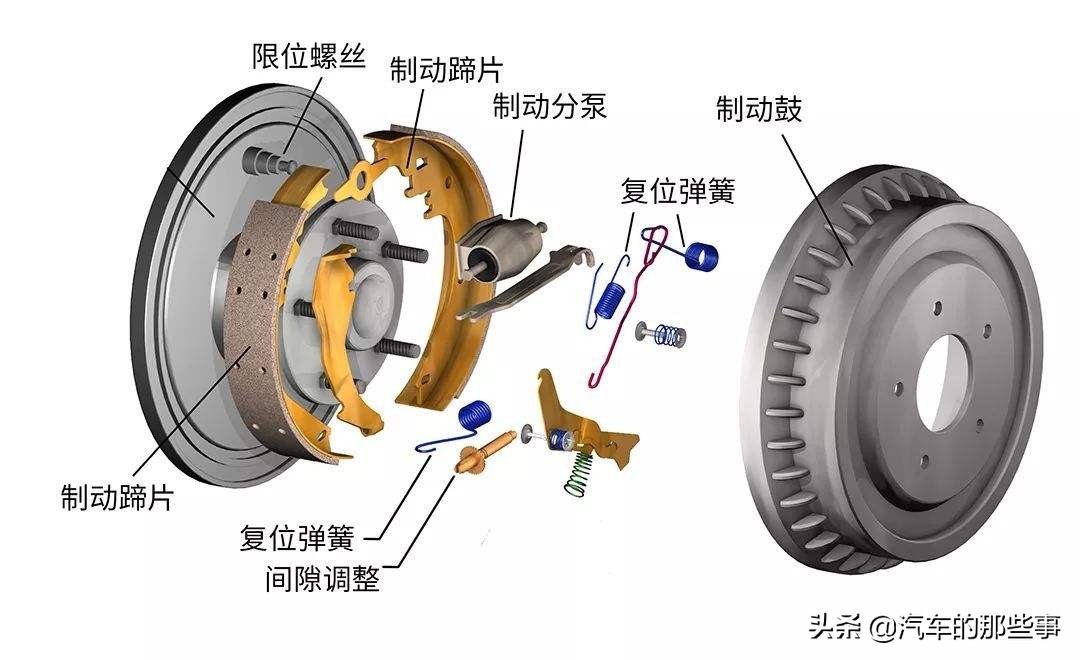 限位螺丝
制动蹄片
制动分泵
制动鼓
复位弹簧
制动蹄片
复位弹簧
间隙调整
头条 @汽车的那些事