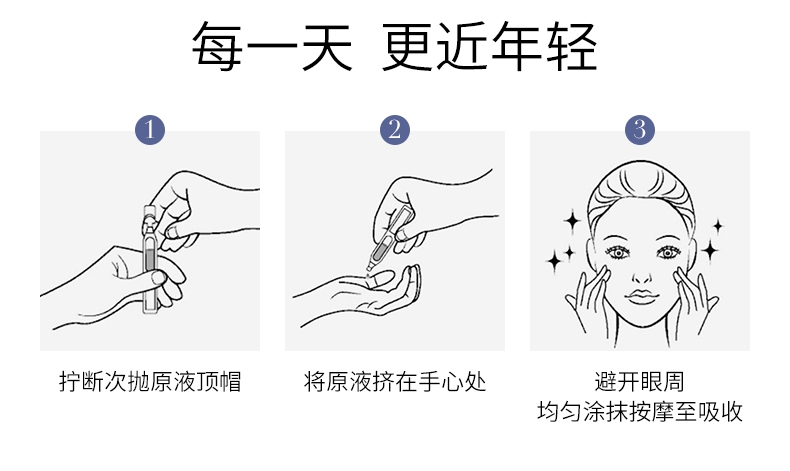 每一天 更近年轻

1

拧断次抛原液顶帽

2

将原液挤在手心处

3

避开眼周
均匀涂抹按摩至吸收